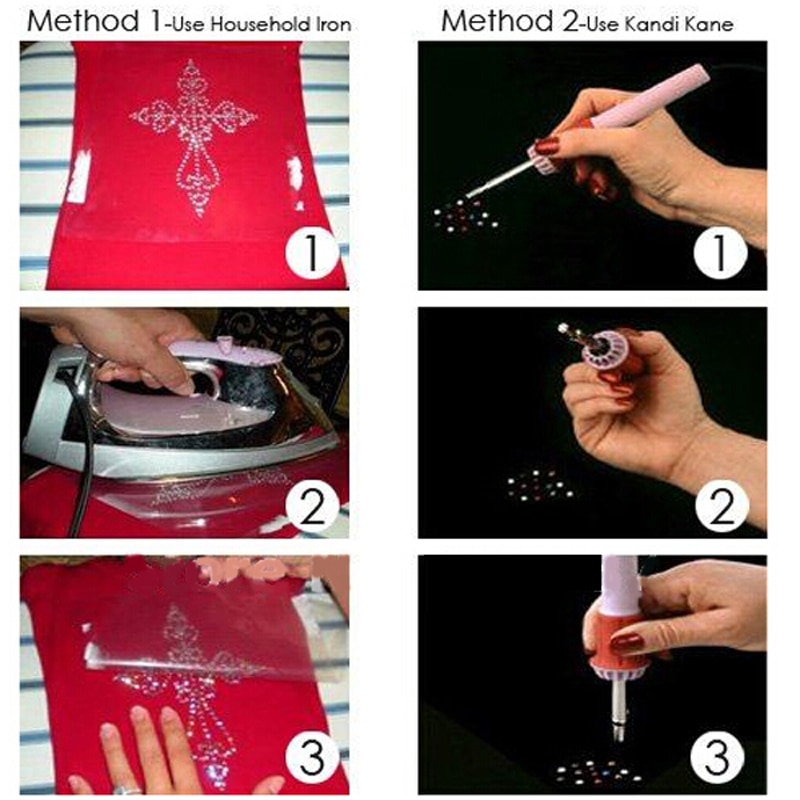 Method 1-Use Household Iron

1

2

3

Method 2-Use Kandi Kane

1

2

3