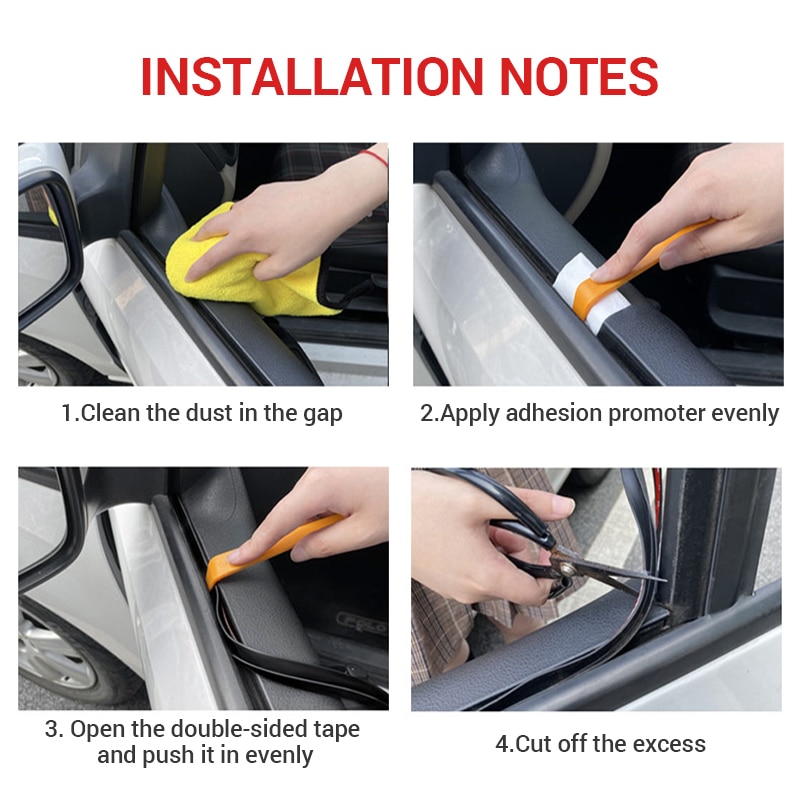 INSTALLATION NOTES

1.Clean the dust in the gap

2.Apply adhesion promoter evenly

3. Open the double-sided tape and push it in evenly

4.Cut off the excess