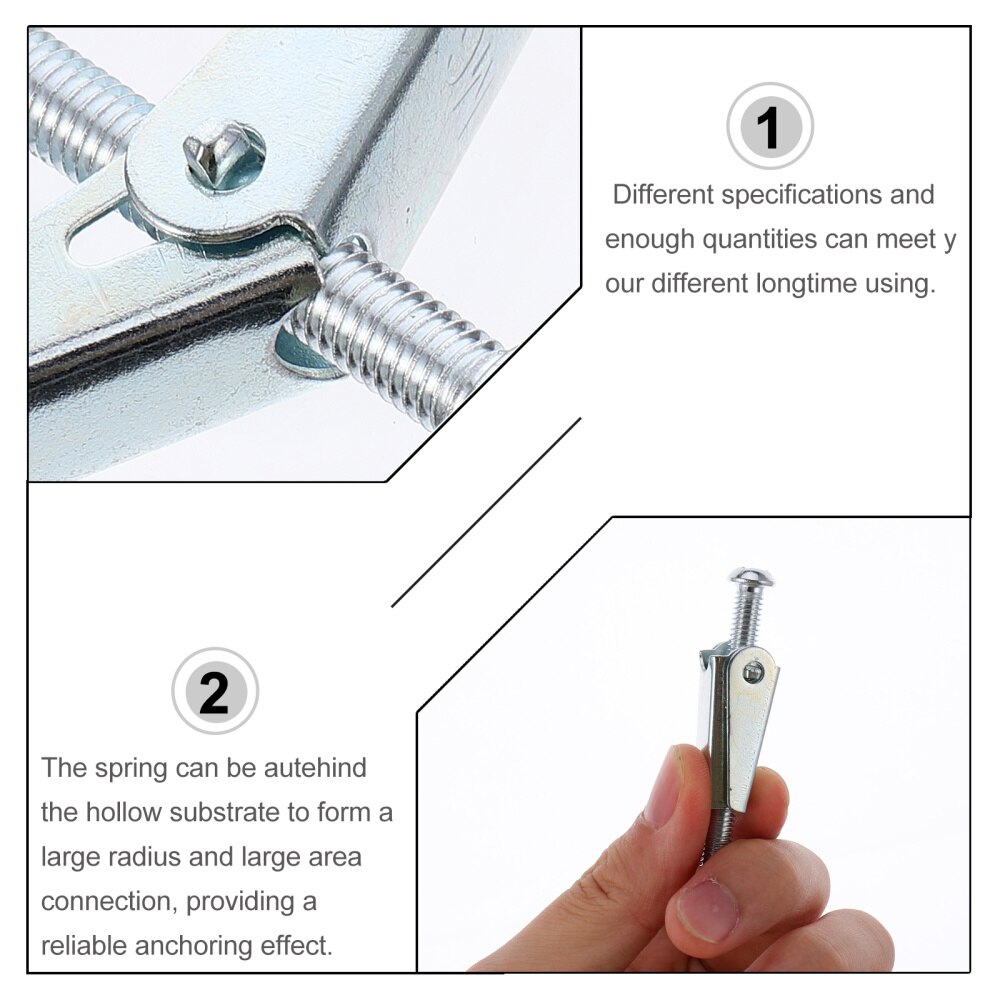 1

Different specifications and enough quantities can meet y our different longtime using.

2

The spring can be autehind the hollow substrate to form a large radius and large area connection, providing a reliable anchoring effect.