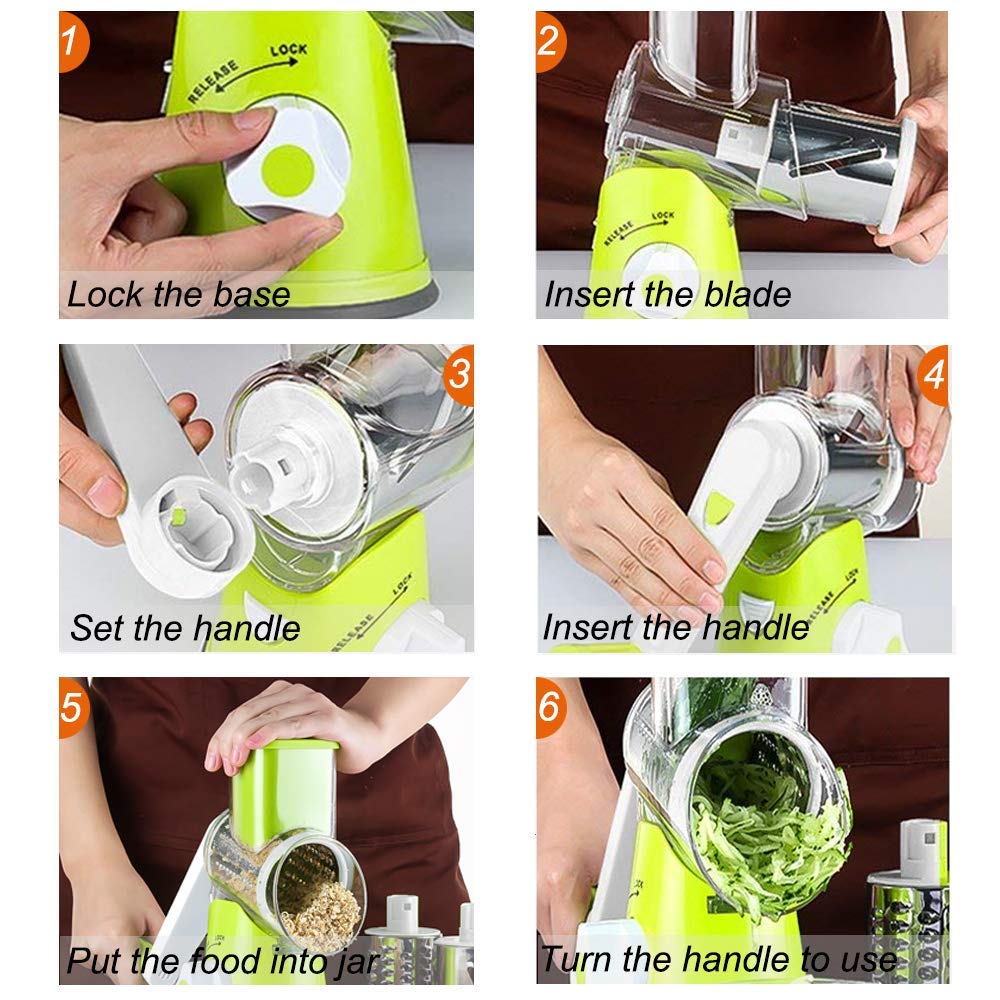 1
RELEASE LOCK
Lock the base

2
RELEASE LOCK
Insert the blade

3
RELEASE LOCK
Set the handle

4
RELEASE LOCK
Insert the handle

5
Put the food into jar

6
LOCK
Turn the handle to use