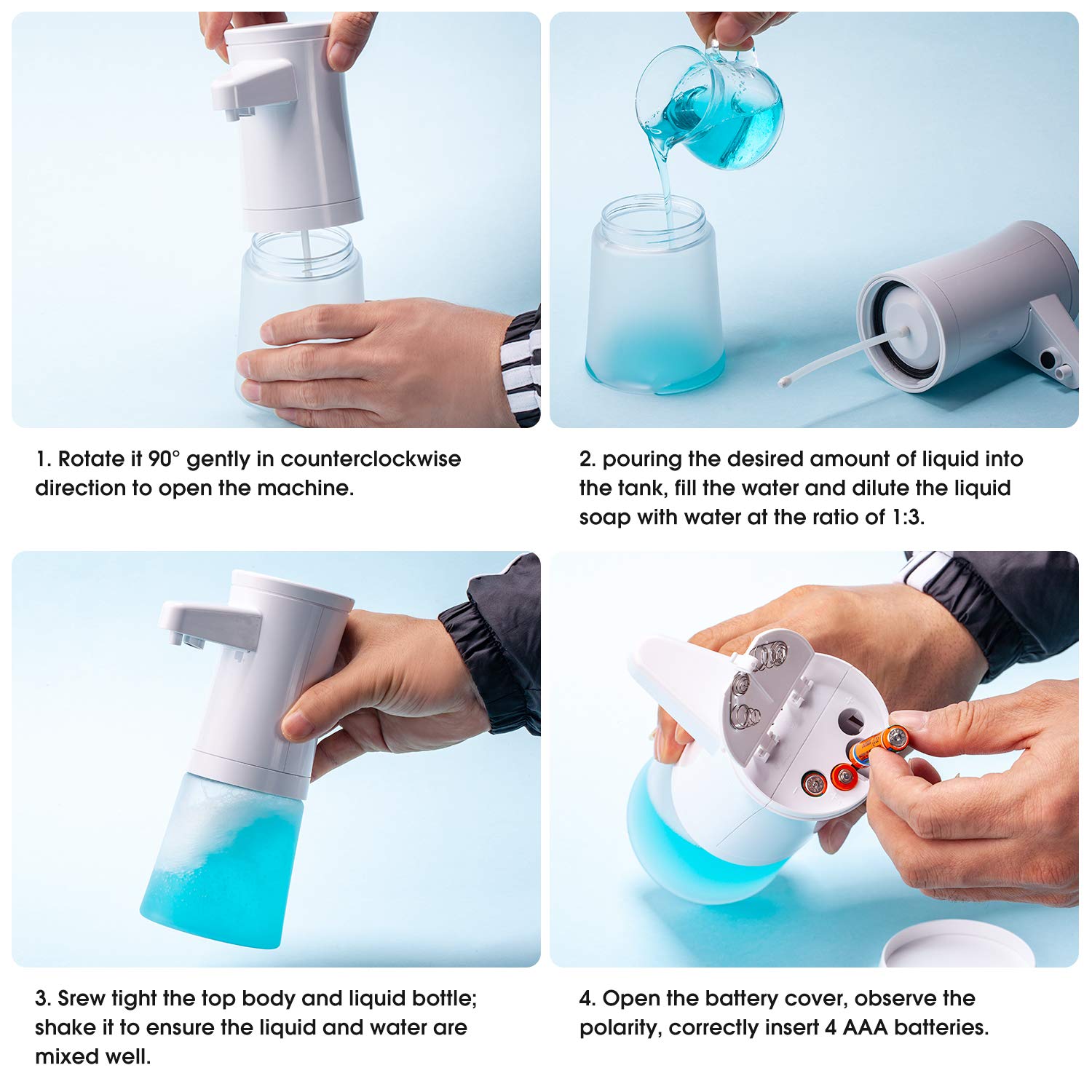 1. Rotate it 90° gently in counterclockwise direction to open the machine.

2. pouring the desired amount of liquid into the tank, fill the water and dilute the liquid soap with water at the ratio of 1:3.

3. Srew tight the top body and liquid bottle; shake it to ensure the liquid and water are mixed well.

4. Open the battery cover, observe the polarity, correctly insert 4 AAA batteries.