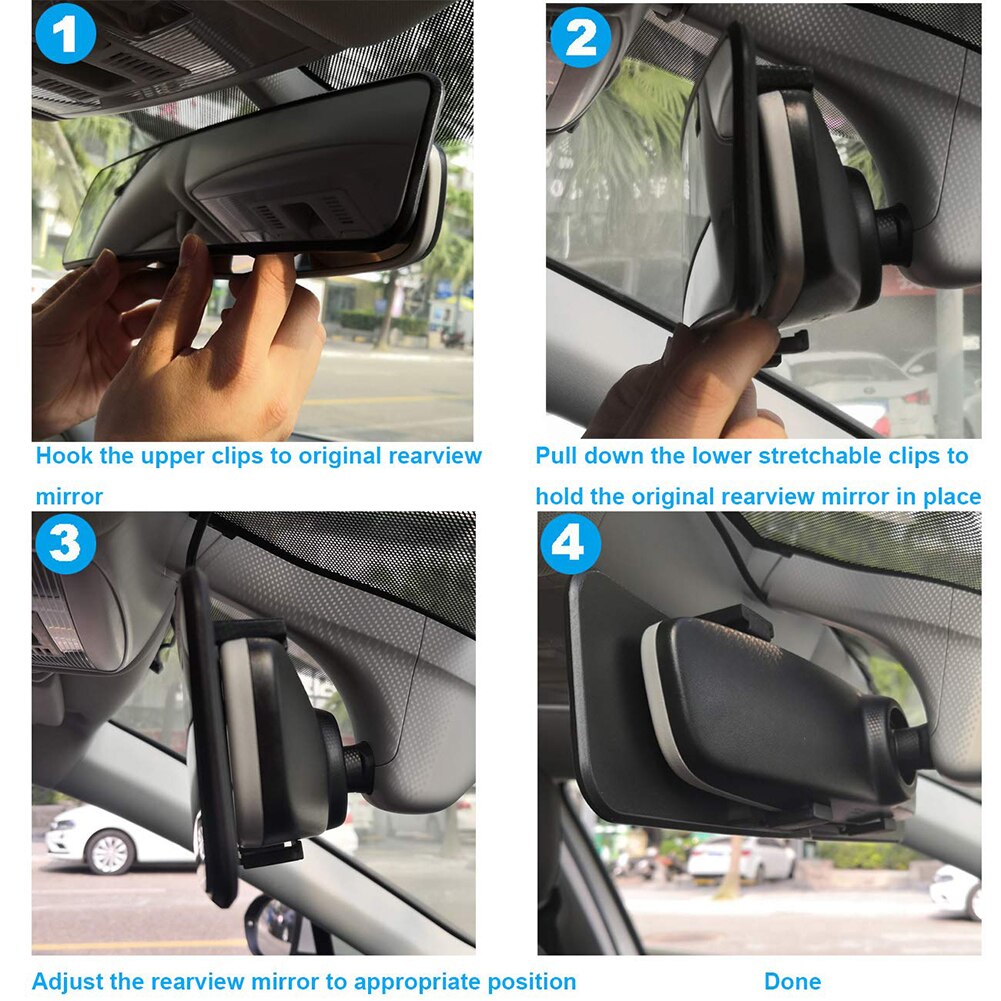 1

Hook the upper clips to original rearview mirror

2

Pull down the lower stretchable clips to hold the original rearview mirror in place

3

Adjust the rearview mirror to appropriate position

4

Done