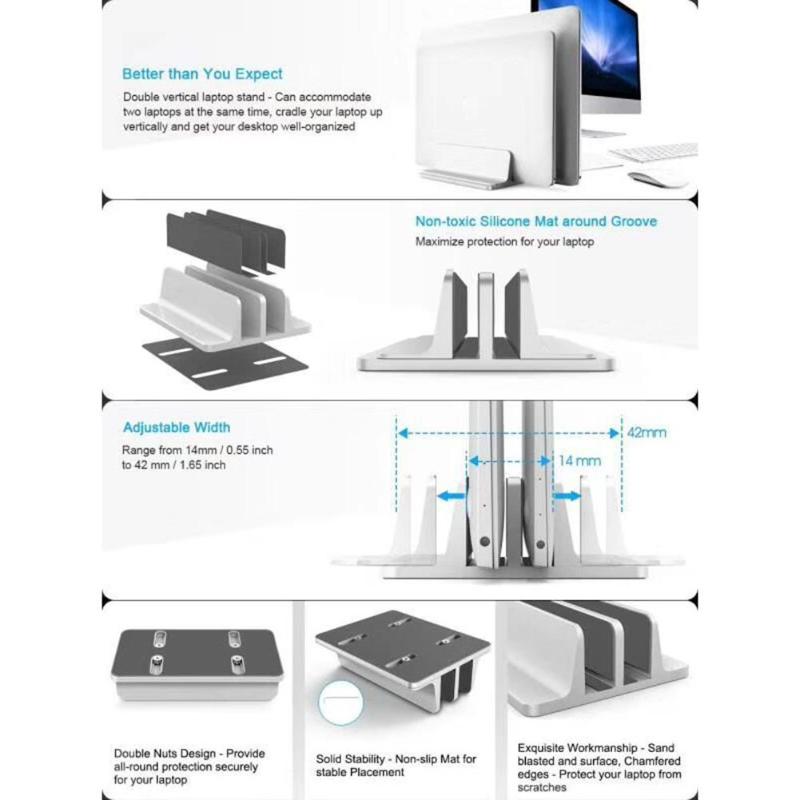 Better than You Expect

Double vertical laptop stand - Can accommodate two laptops at the same time, cradle your laptop up vertically and get your desktop well-organized

Non-toxic Silicone Mat around Groove

Maximize protection for your laptop

Adjustable Width

Range from 14mm / 0.55 inch to 42 mm / 1.65 inch

42mm

14 mm

Double Nuts Design - Provide all-round protection securely for your laptop

Solid Stability - Non-slip Mat for stable Placement

Exquisite Workmanship - Sand blasted and surface, Chamfered edges - Protect your laptop from scratches