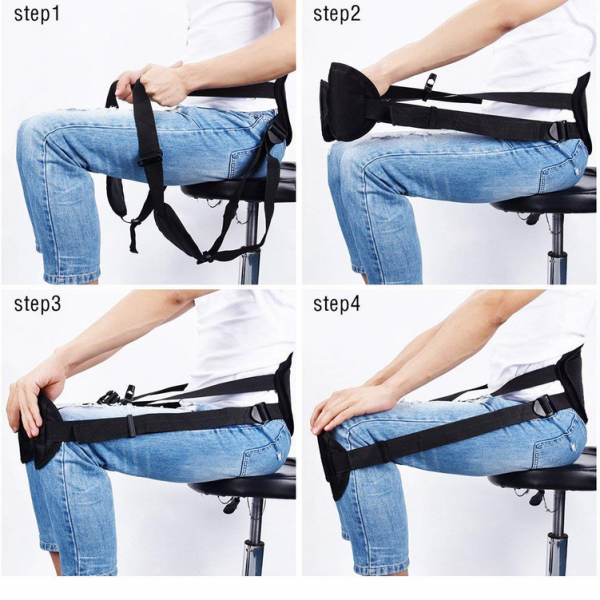 step1

step2

step3

step4