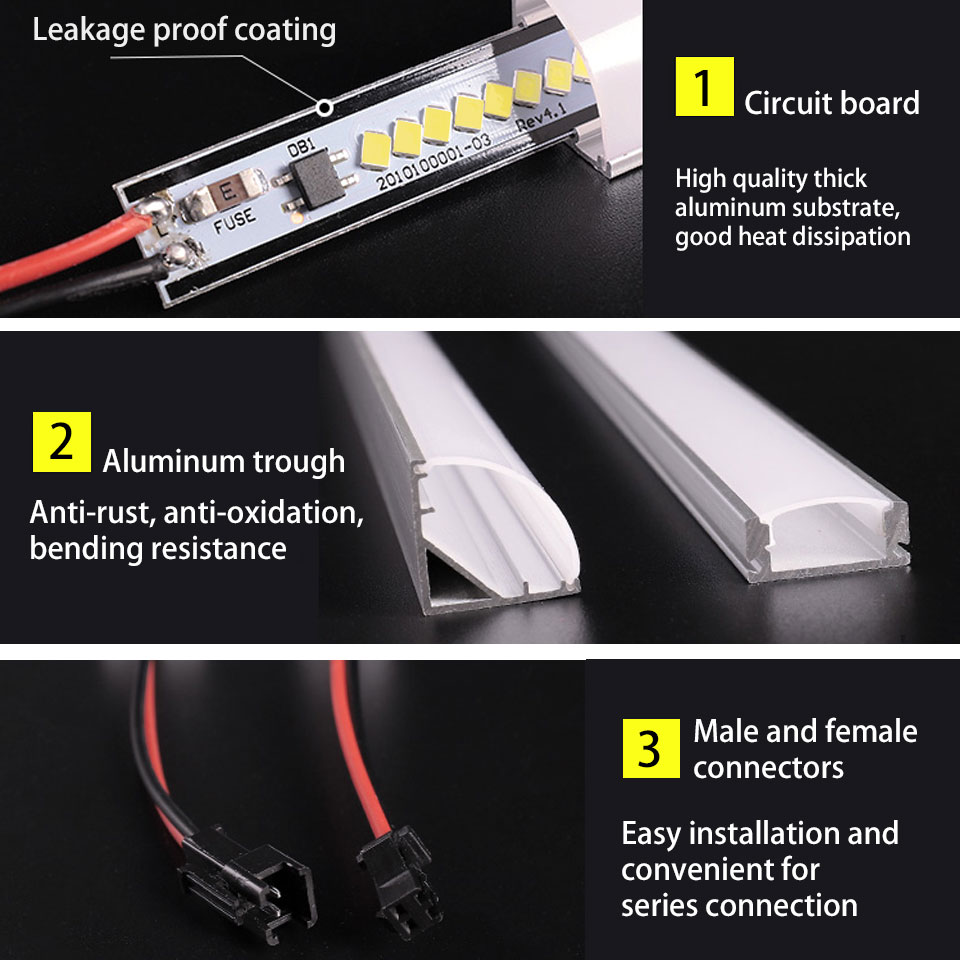 Leakage proof coating

DB1

E

FUSE

2010100001-03

Rev4.1

1 Circuit board

High quality thick aluminum substrate, good heat dissipation

2 Aluminum trough

Anti-rust, anti-oxidation, bending resistance

3 Male and female connectors

Easy installation and convenient for series connection