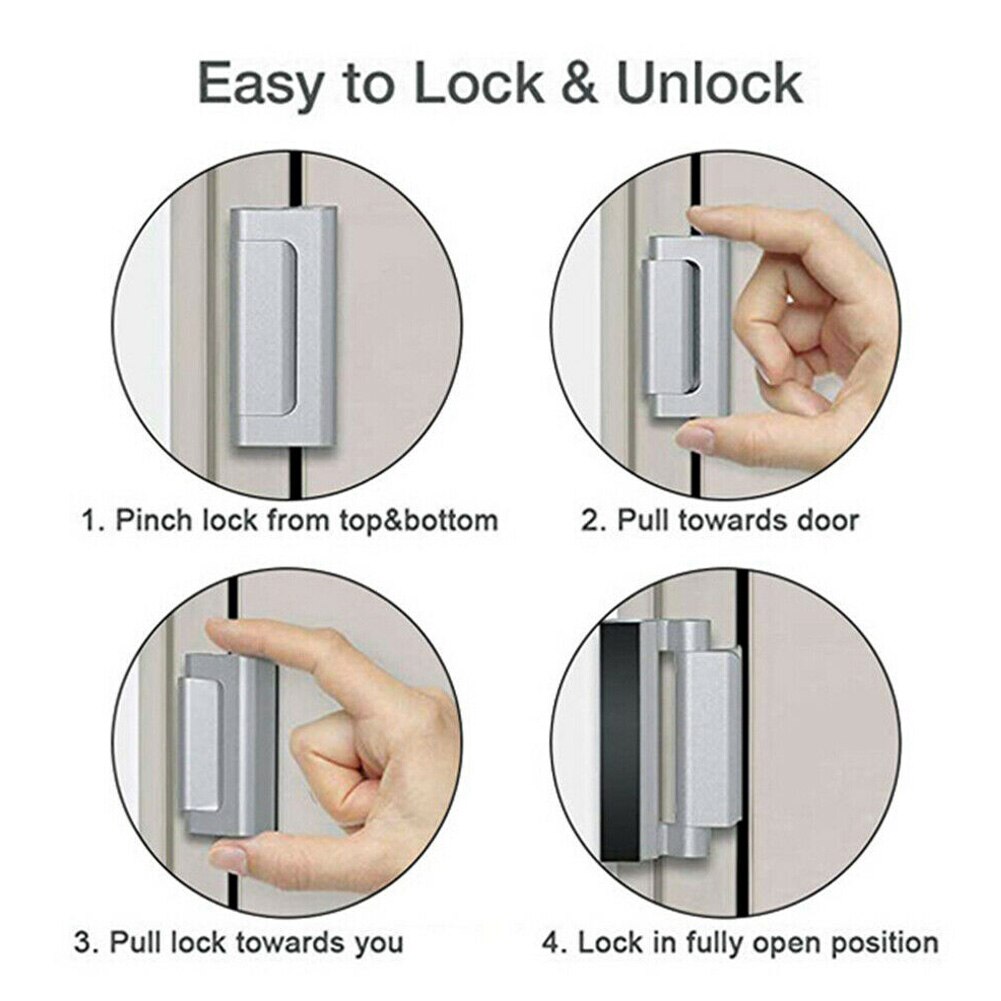 Easy to Lock & Unlock

1. Pinch lock from top&bottom

2. Pull towards door

3. Pull lock towards you

4. Lock in fully open position