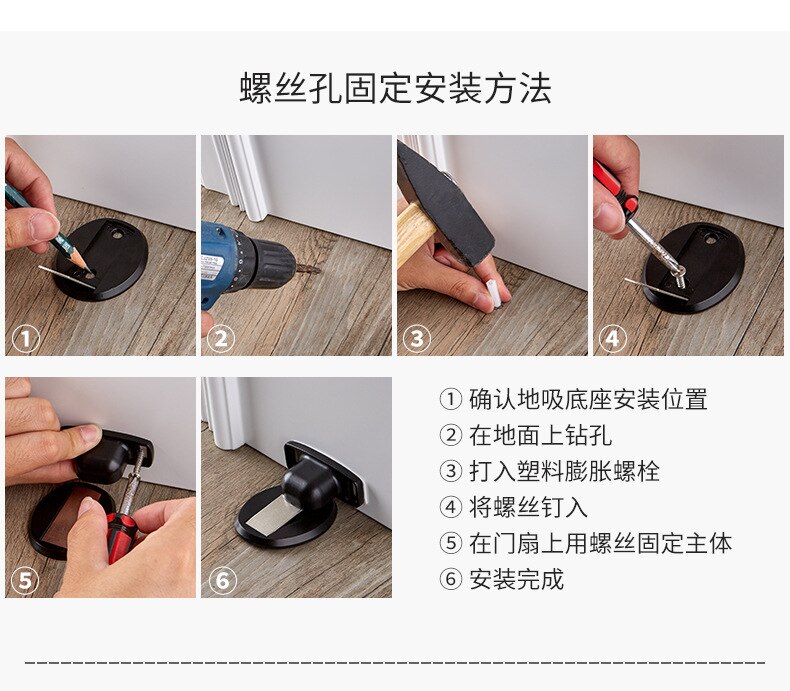 螺丝孔固定安装方法

①

②

③

④

⑤

⑥

① 确认地吸底座安装位置
② 在地面上钻孔
③ 打入塑料膨胀螺栓
④ 将螺丝钉入
⑤ 在门扇上用螺丝固定主体
⑥ 安装完成