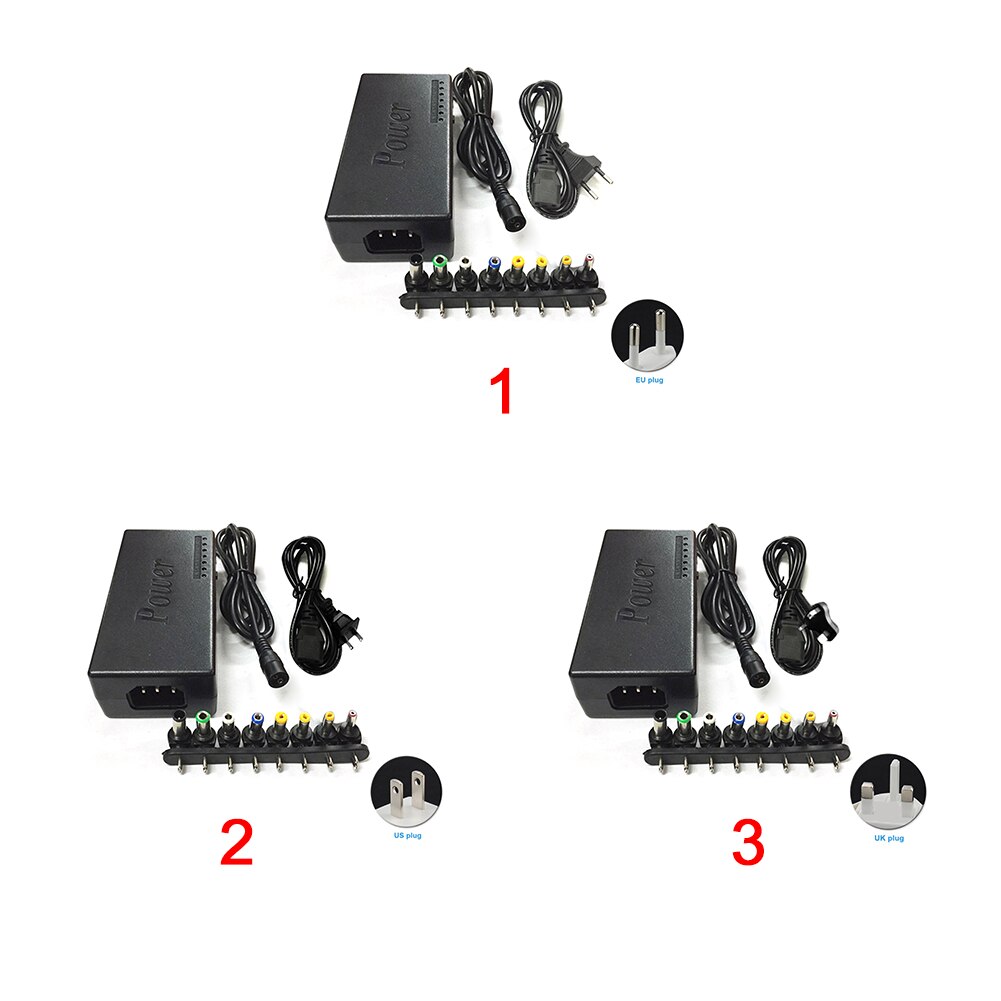 Power

EU plug

1

Power

US plug

2

Power

UK plug

3