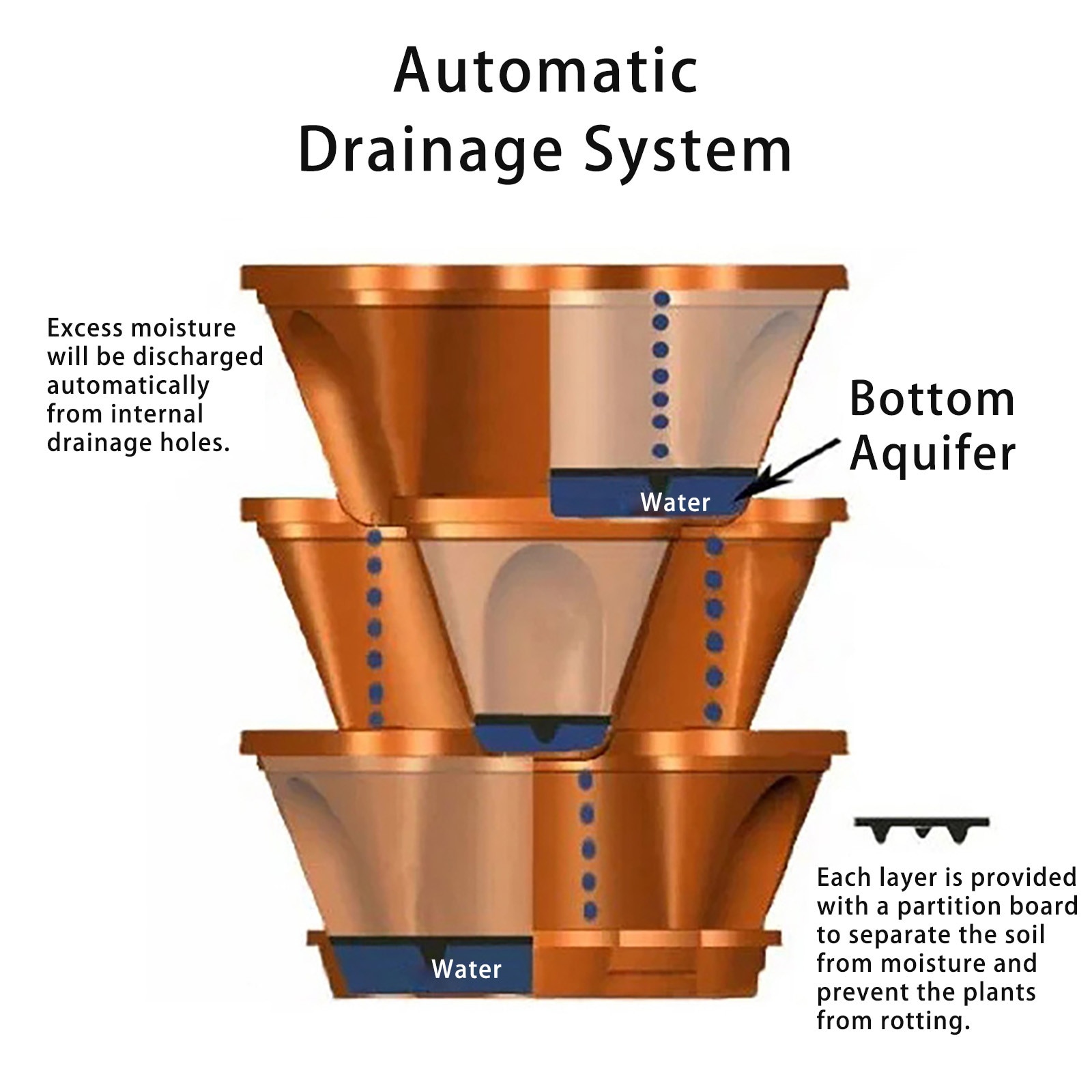 Automatic
Drainage System

Excess moisture will be discharged automatically from internal drainage holes.

Bottom
Aquifer

Water

Water

Each layer is provided with a partition board to separate the soil from moisture and prevent the plants from rotting.