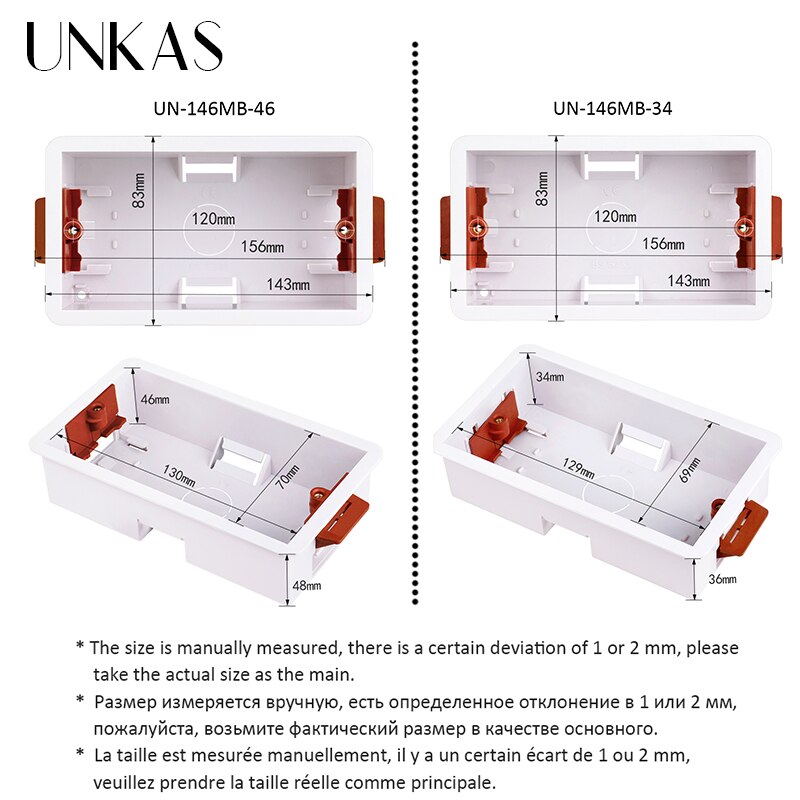 UNKAS

UN-146MB-46

83mm
120mm
156mm
143mm

46mm
130mm
70mm
48mm

UN-146MB-34

83mm
120mm
156mm
143mm

34mm
129mm
69mm
36mm

* The size is manually measured, there is a certain deviation of 1 or 2 mm, please take the actual size as the main.

* Размер измеряется вручную, есть определенное отклонение в 1 или 2 мм, пожалуйста, возьмите фактический размер в качестве основного.

* La taille est mesurée manuellement, il y a un certain écart de 1 ou 2 mm, veuillez prendre la taille réelle comme principale.