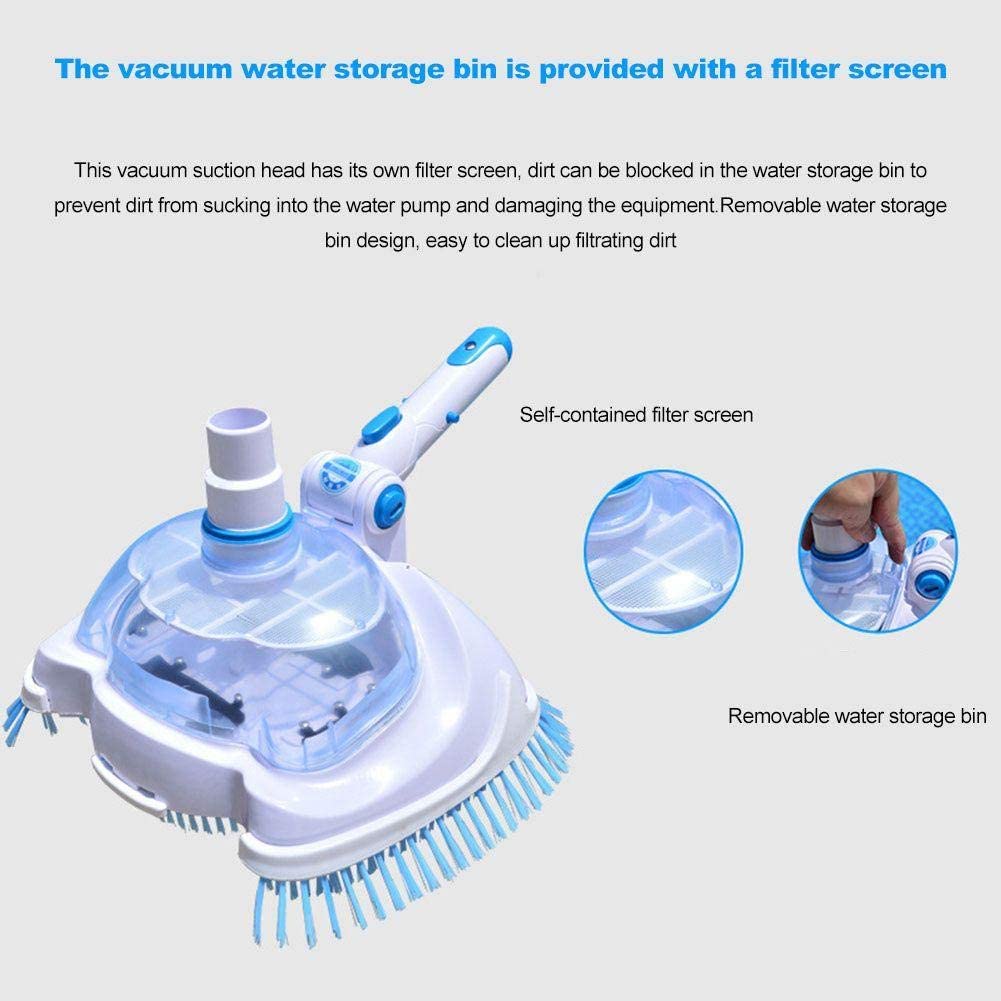 The vacuum water storage bin is provided with a filter screen

This vacuum suction head has its own filter screen, dirt can be blocked in the water storage bin to prevent dirt from sucking into the water pump and damaging the equipment.Removable water storage bin design, easy to clean up filtrating dirt

Self-contained filter screen

Removable water storage bin