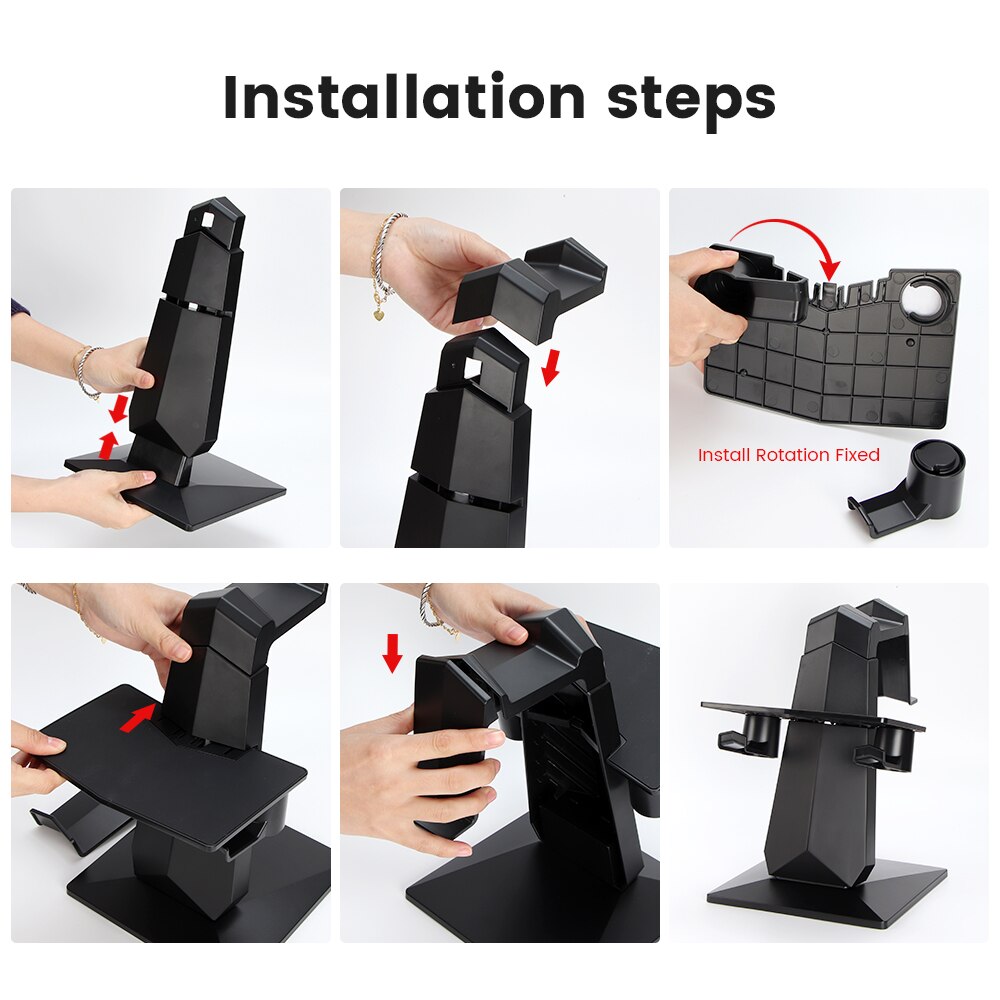 Installation steps

Install Rotation Fixed