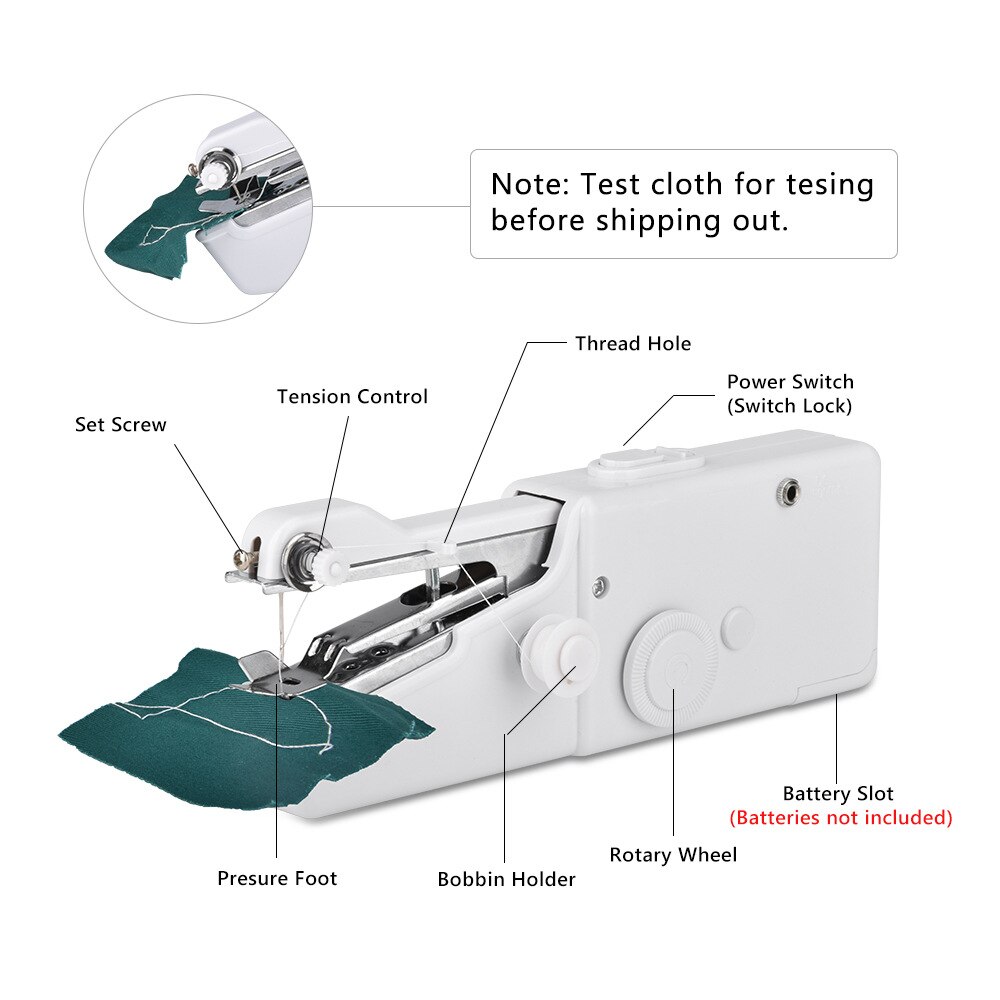 Note: Test cloth for tesing before shipping out.

Thread Hole

Power Switch
(Switch Lock)

Tension Control

Set Screw

Battery Slot
(Batteries not included)

Rotary Wheel

Presure Foot

Bobbin Holder