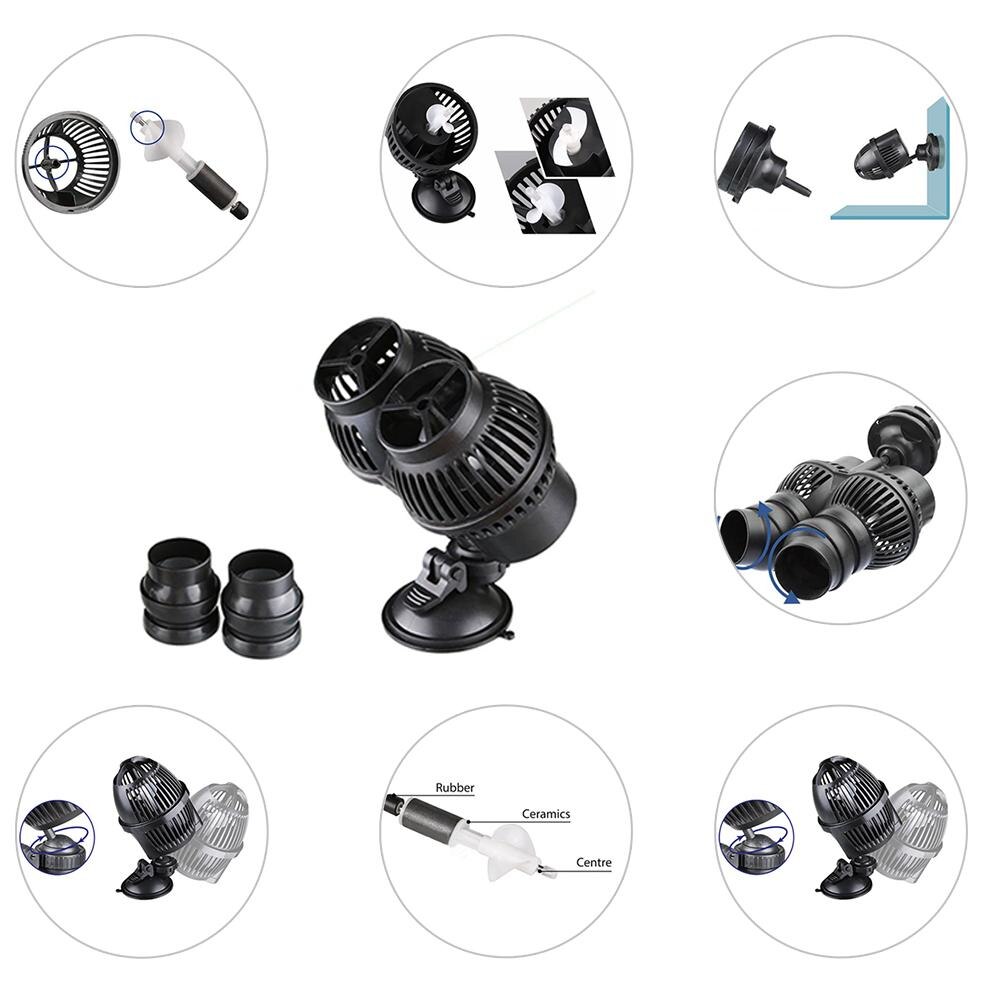 Rubber
Ceramics
Centre