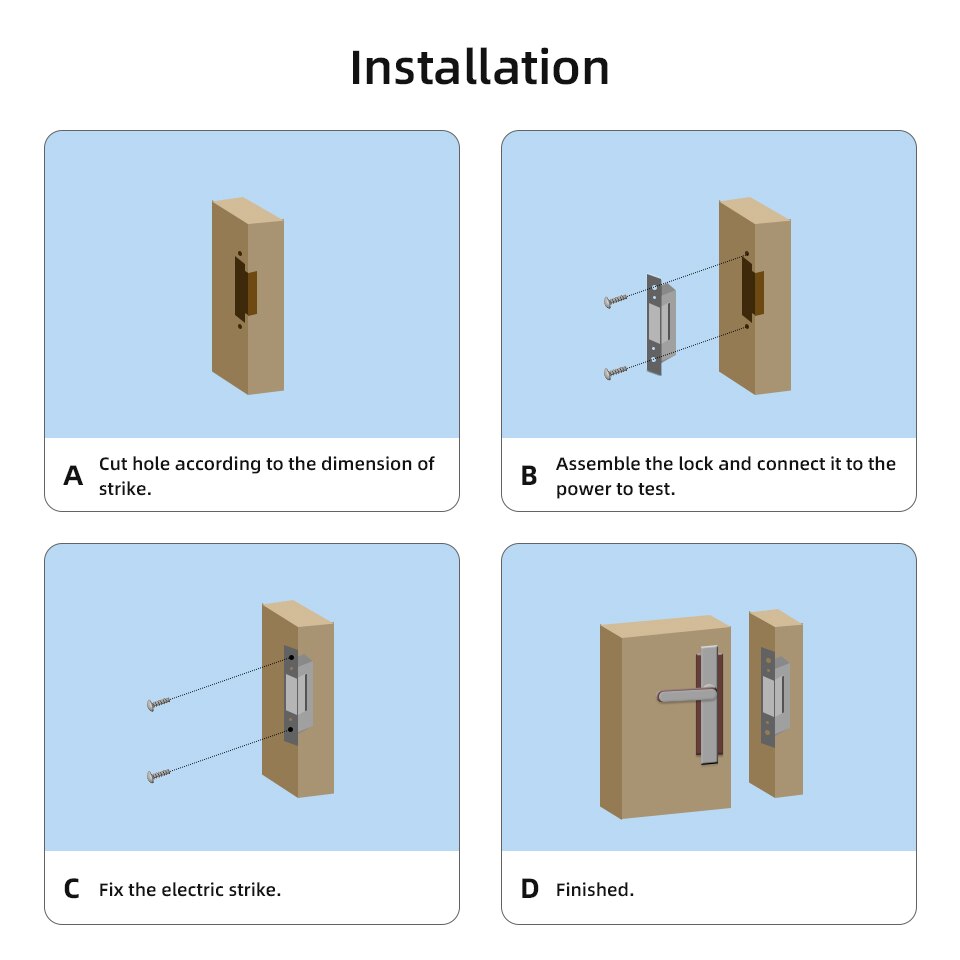 Installation

A Cut hole according to the dimension of strike.

B Assemble the lock and connect it to the power to test.

C Fix the electric strike.

D Finished.