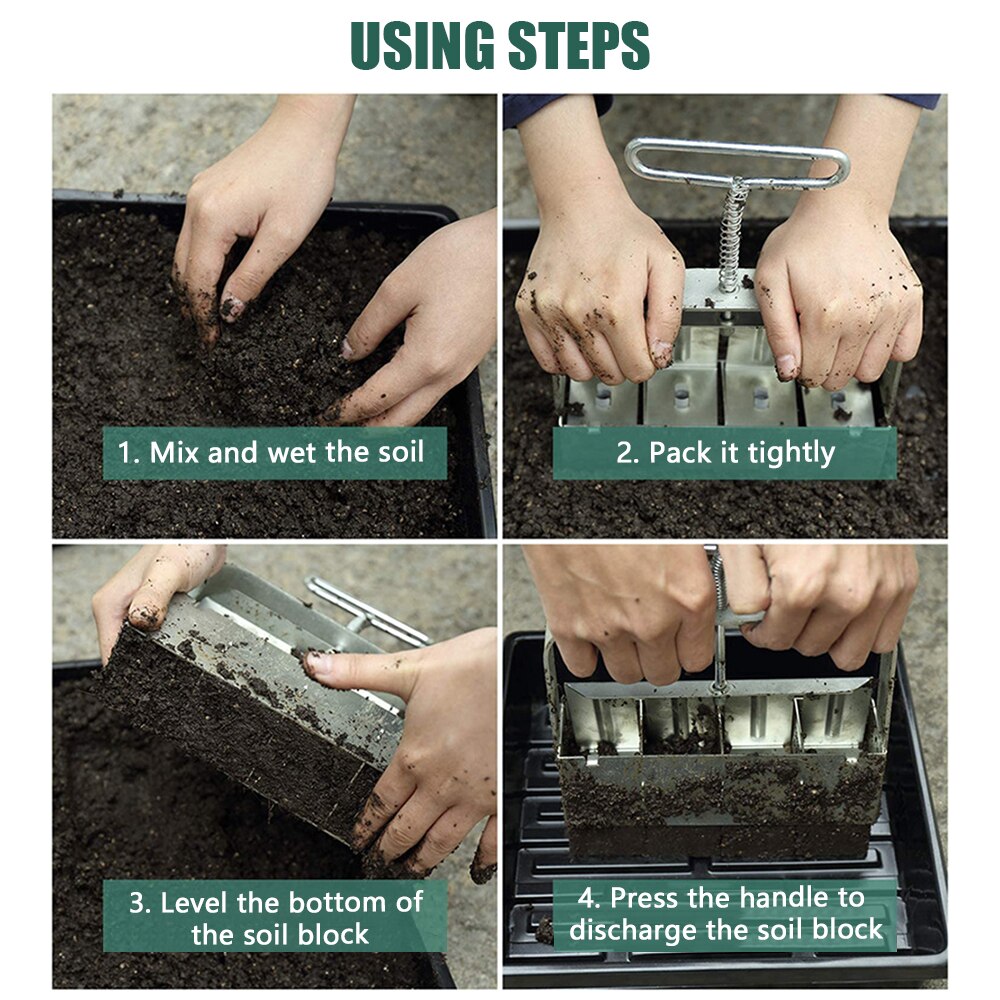 USING STEPS

1. Mix and wet the soil

2. Pack it tightly

3. Level the bottom of the soil block

4. Press the handle to discharge the soil block