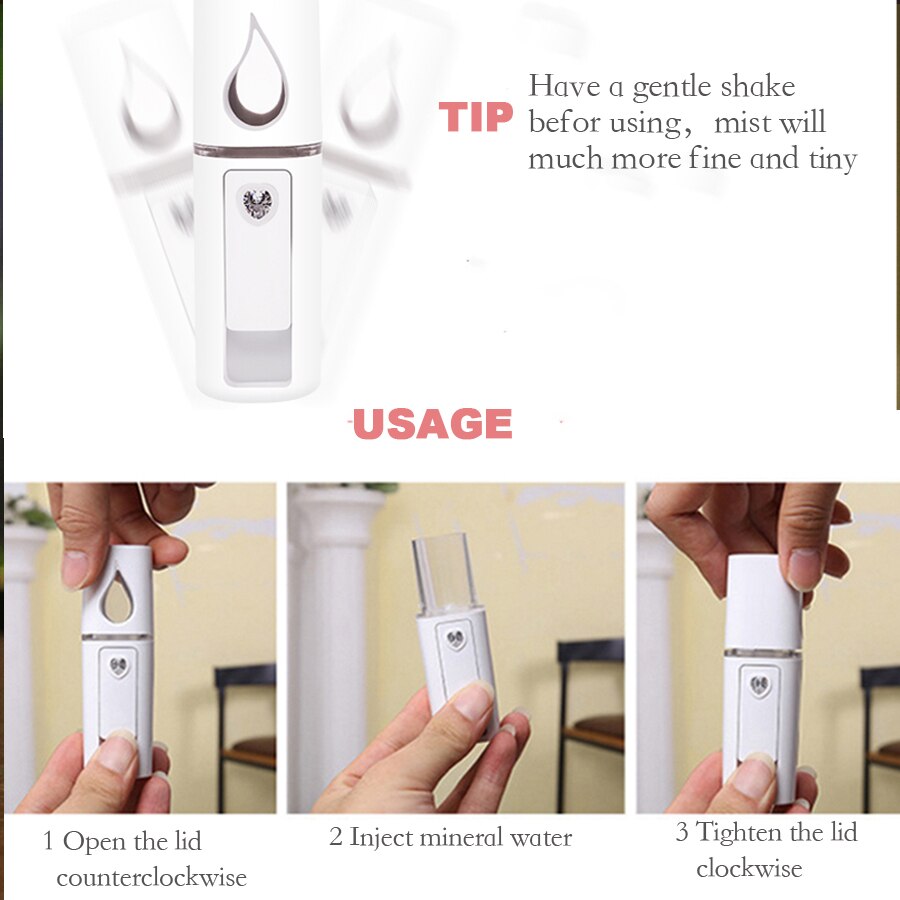 TIP

Have a gentle shake befor using, mist will much more fine and tiny

USAGE

1 Open the lid counterclockwise

2 Inject mineral water

3 Tighten the lid clockwise