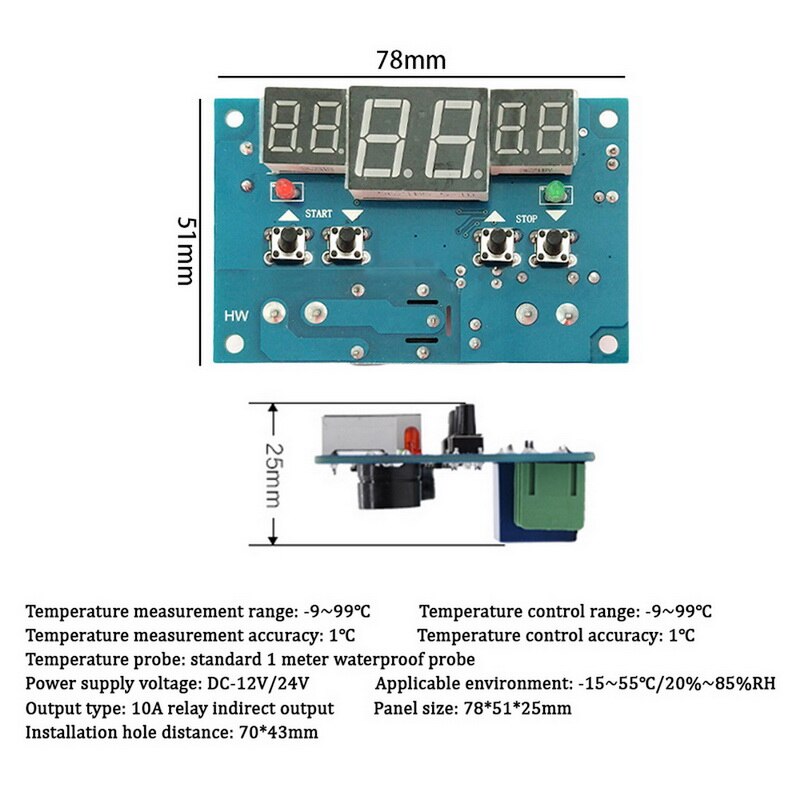 78mm

51mm

START

STOP

HW

25mm

Temperature measurement range: -9~99℃

Temperature control range: -9~99℃

Temperature measurement accuracy: 1℃

Temperature control accuracy: 1℃

Temperature probe: standard 1 meter waterproof probe

Power supply voltage: DC-12V/24V

Applicable environment: -15~55℃/20%~85%RH

Output type: 10A relay indirect output

Panel size: 78*51*25mm

Installation hole distance: 70*43mm