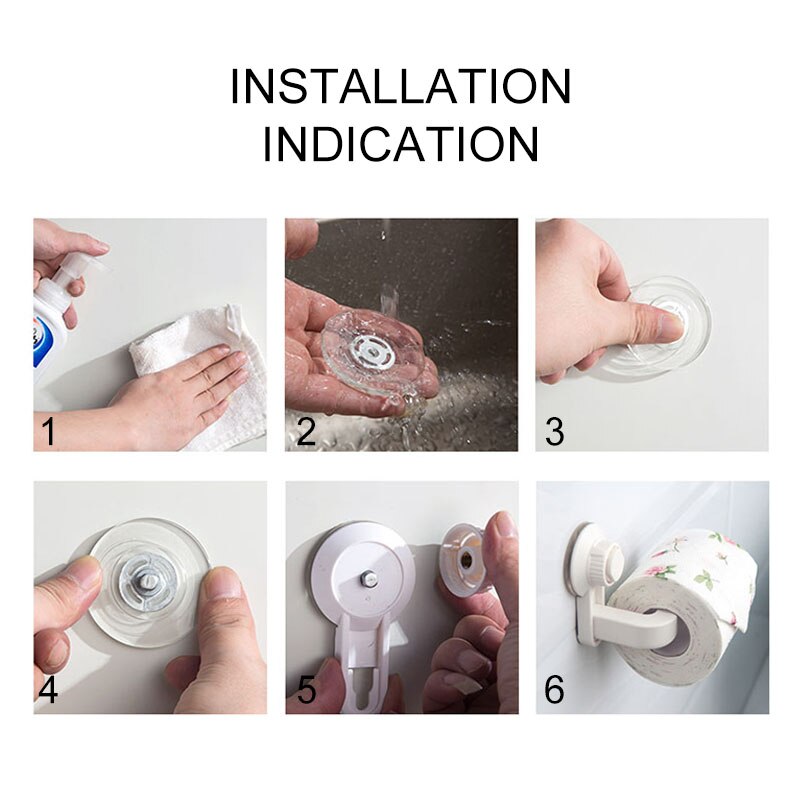 INSTALLATION
INDICATION

1

2

3

4

5

6