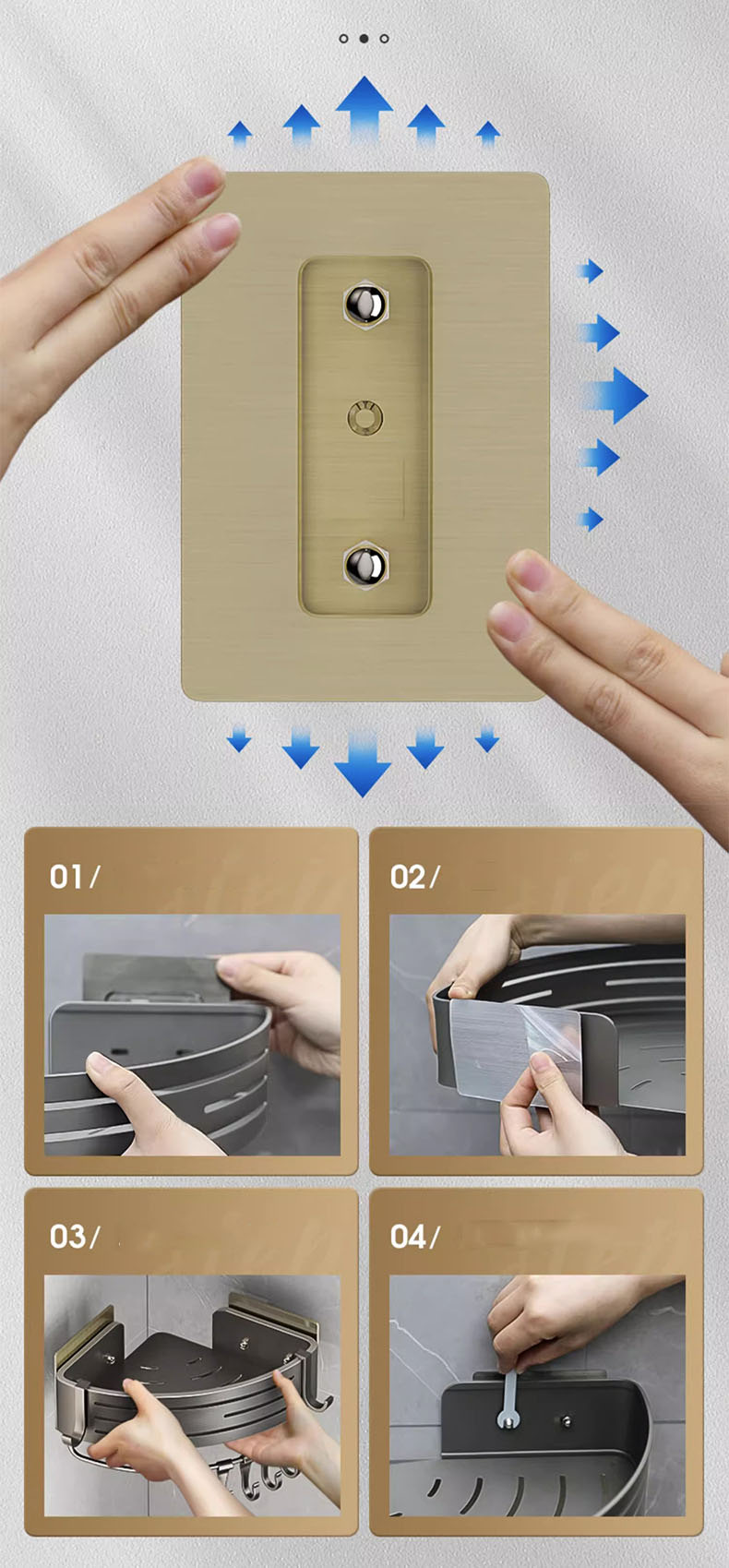 01/

02/

03/

04/