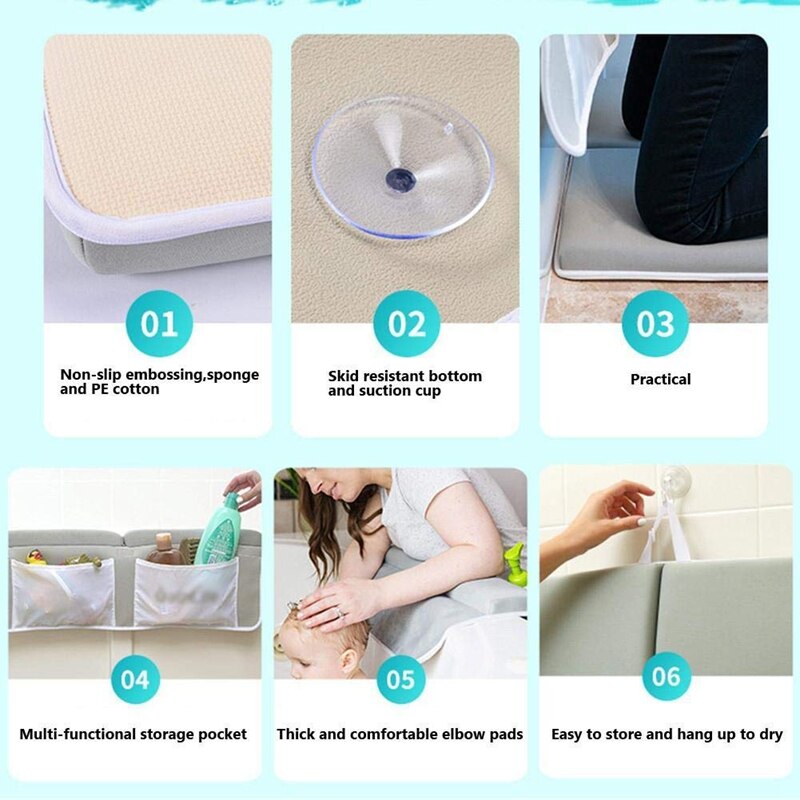 01

Non-slip embossing,sponge and PE cotton

02

Skid resistant bottom and suction cup

03

Practical

04

Multi-functional storage pocket

05

Thick and comfortable elbow pads

06

Easy to store and hang up to dry