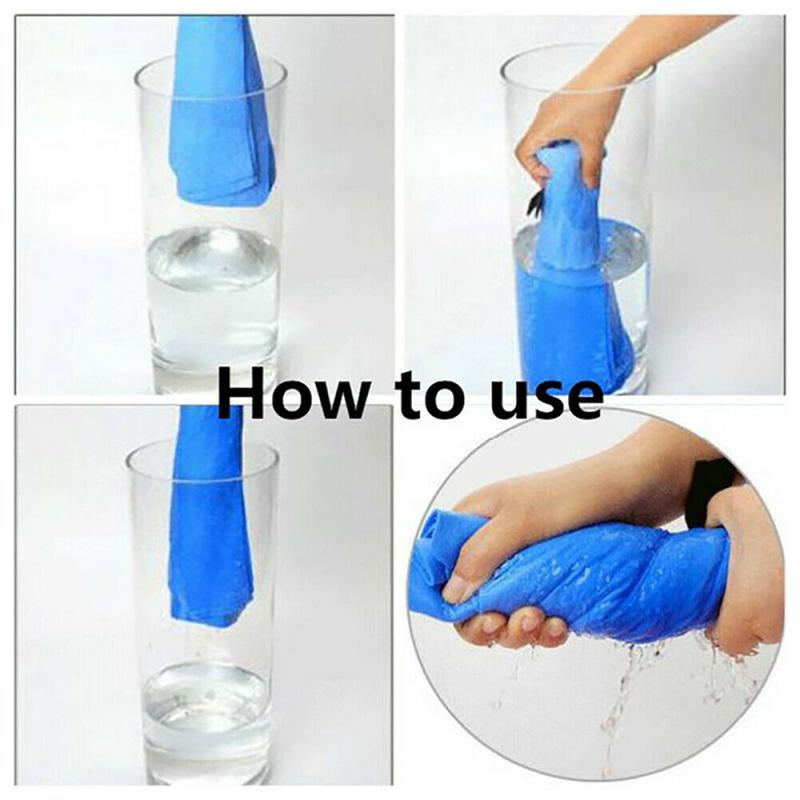 How to use