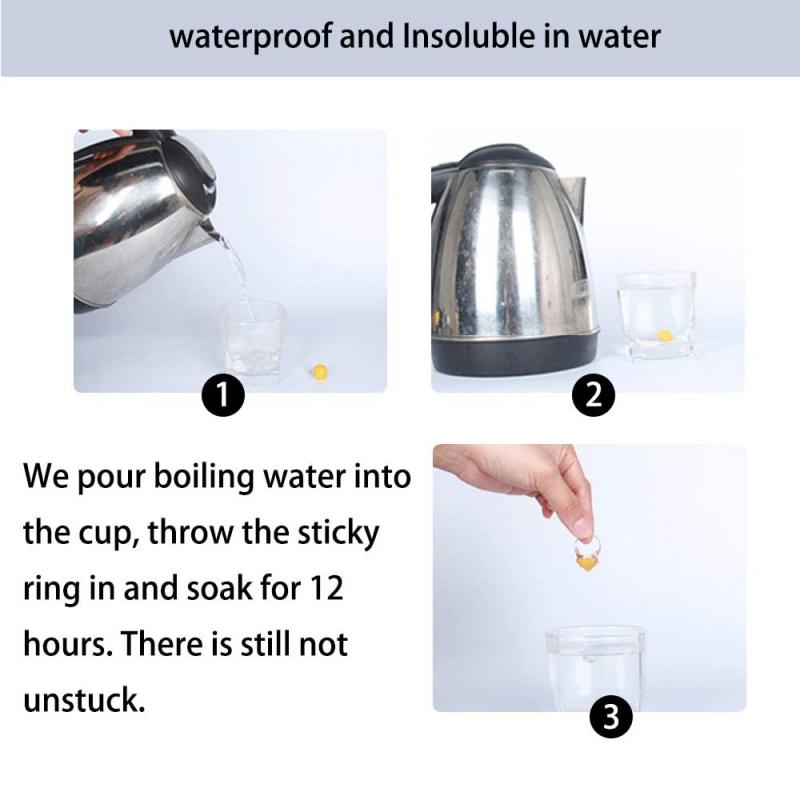 waterproof and Insoluble in water

1

2

We pour boiling water into the cup, throw the sticky ring in and soak for 12 hours. There is still not unstuck.

3