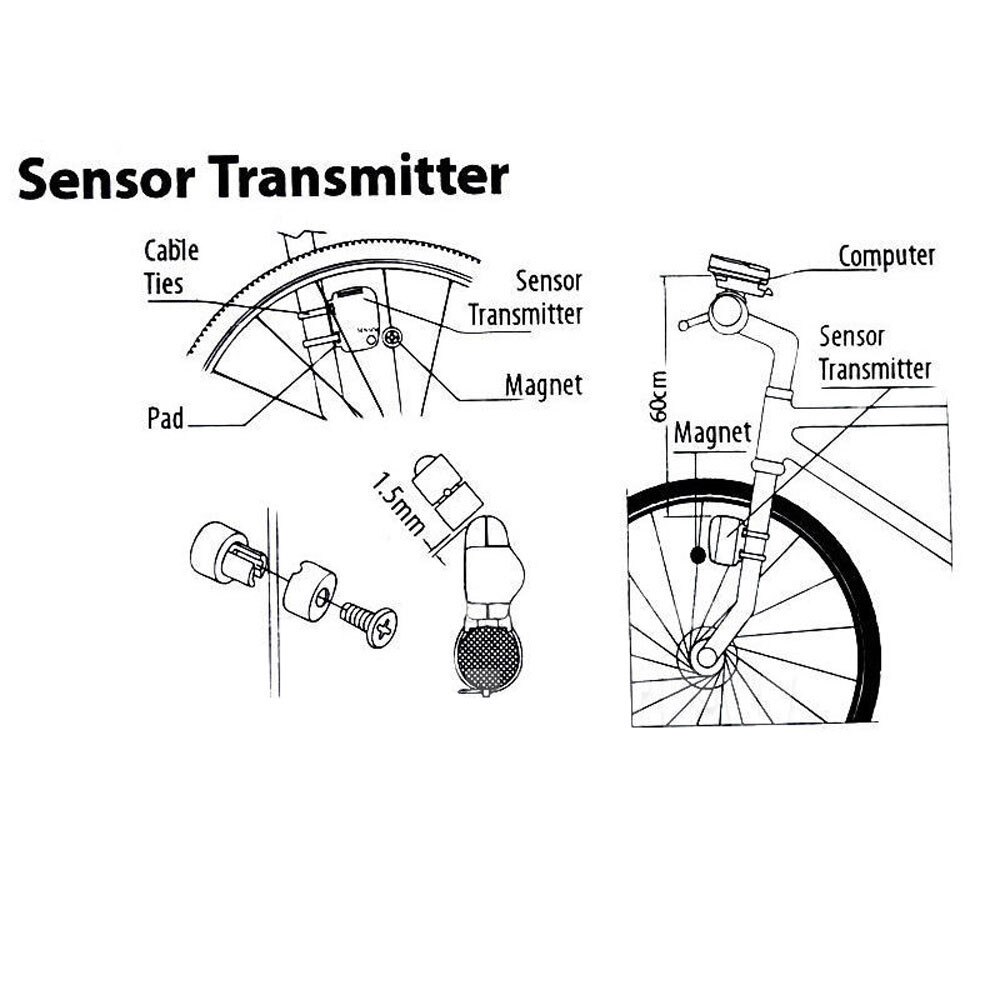 Sensor Transmitter

Cable Ties

Sensor Transmitter

Magnet

Pad

1.5mm

Computer

Sensor Transmitter

60cm

Magnet