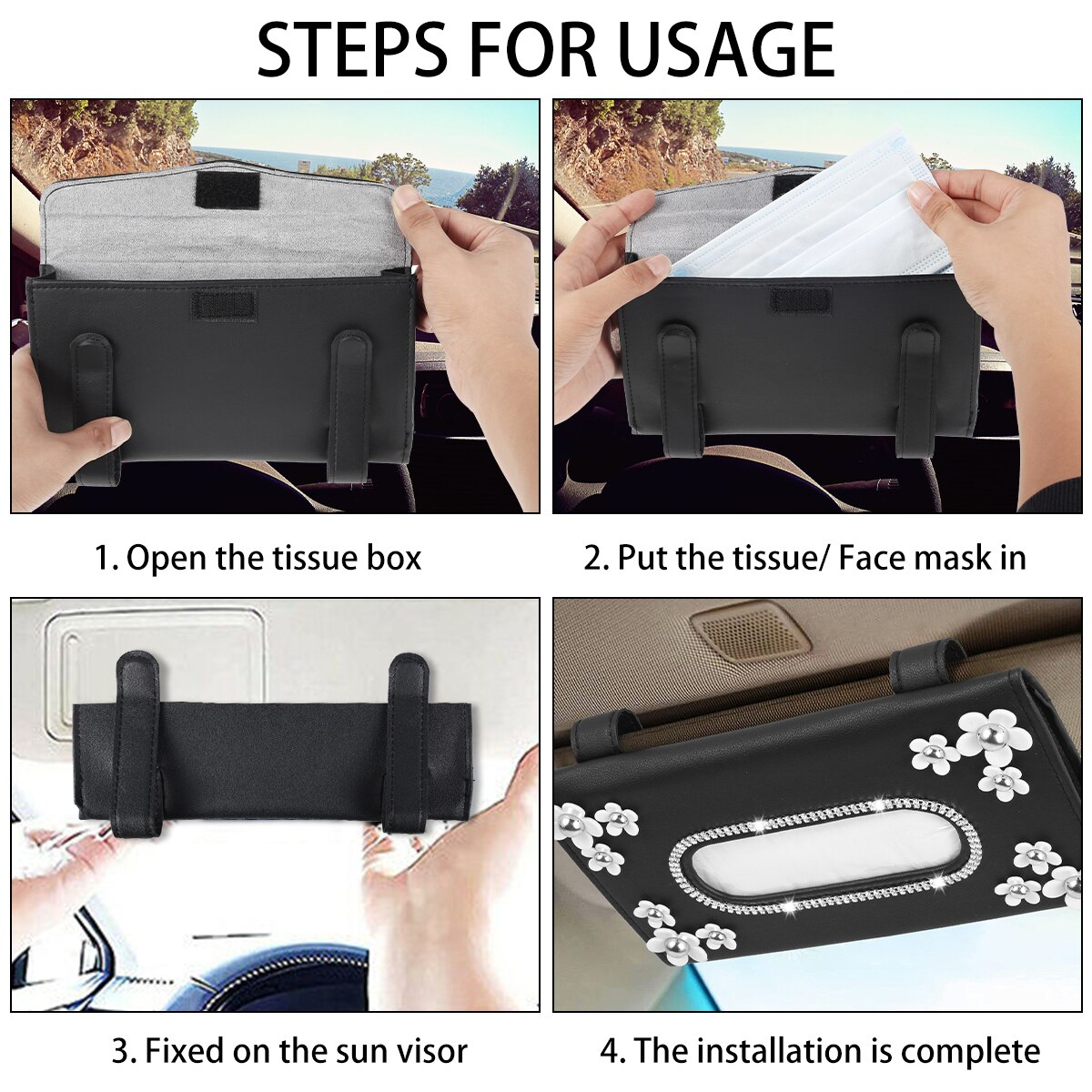 STEPS FOR USAGE

1. Open the tissue box

2. Put the tissue/ Face mask in

3. Fixed on the sun visor

4. The installation is complete