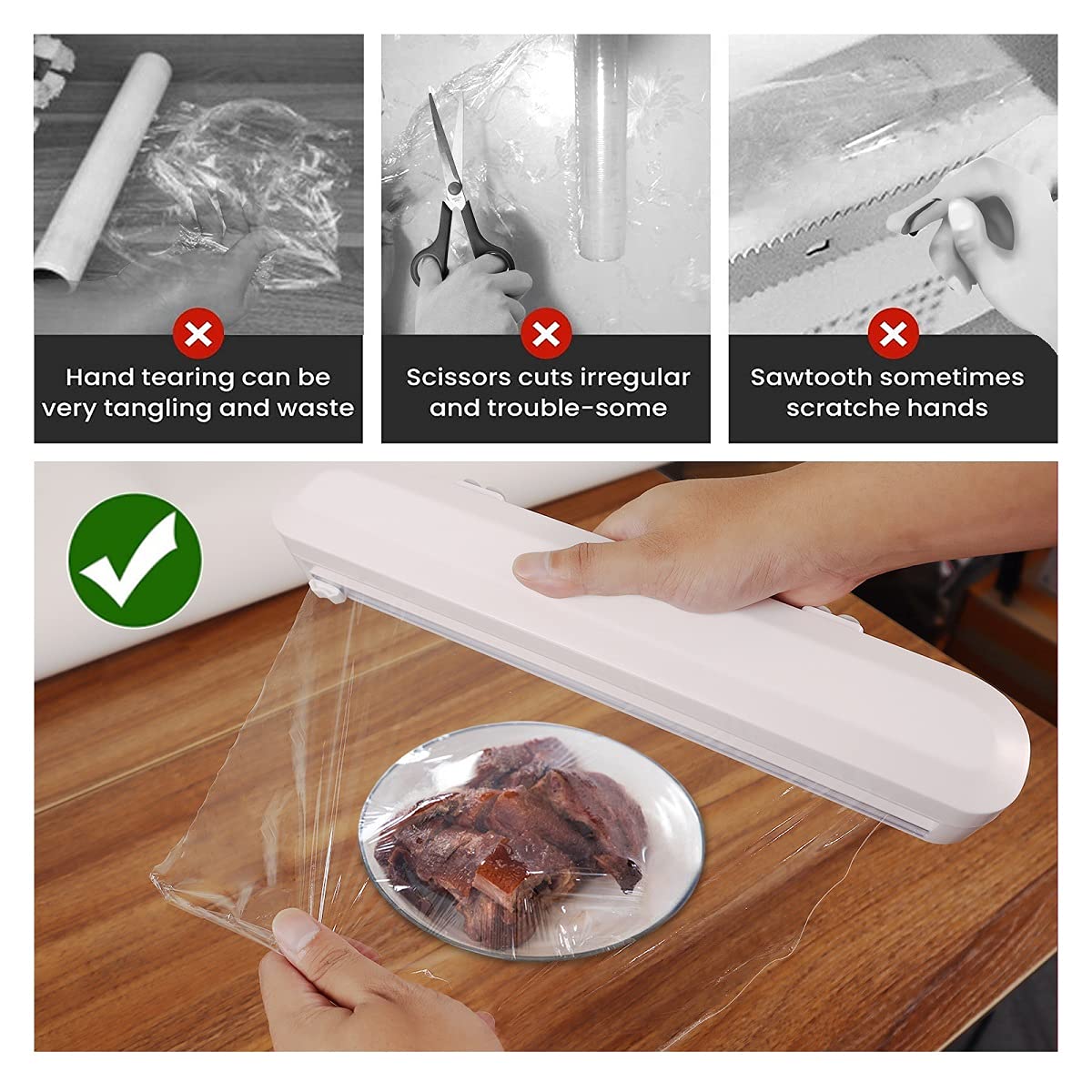 Hand tearing can be very tangling and waste

Scissors cuts irregular and trouble-some

Sawtooth sometimes scratche hands