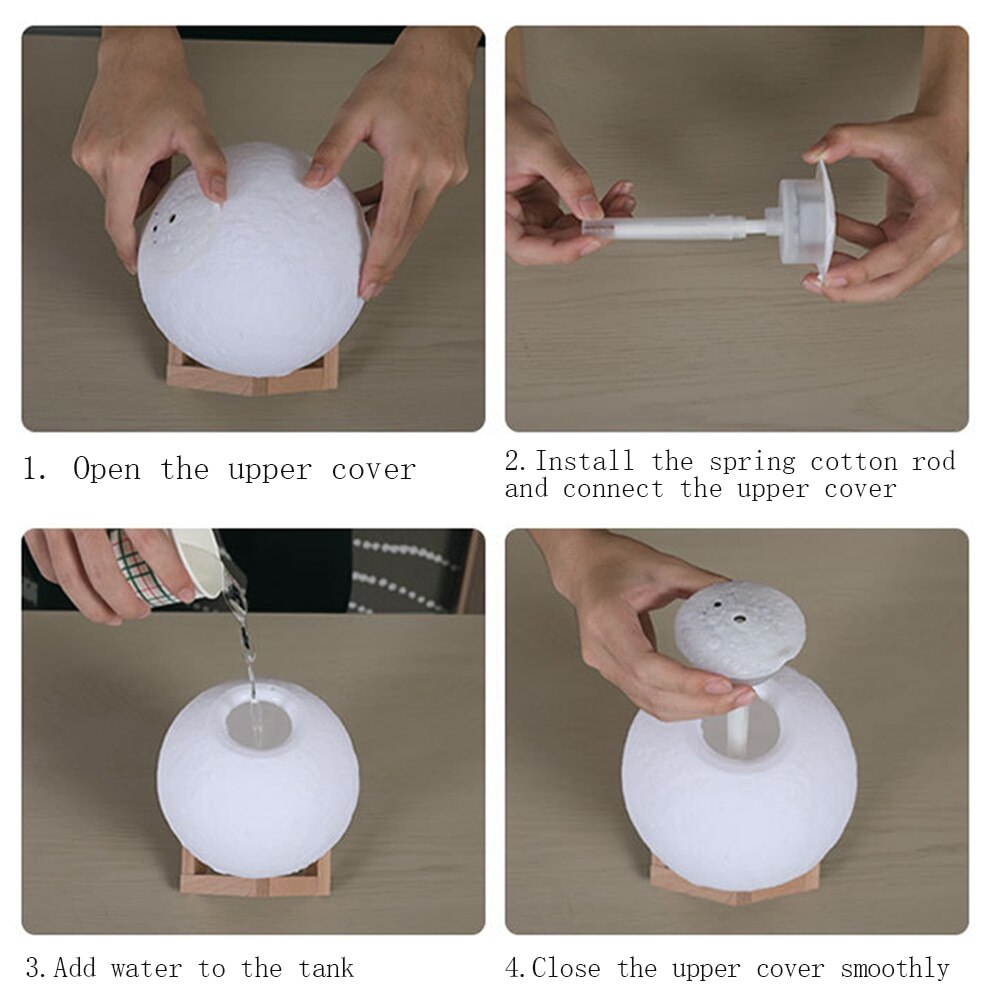 1. Open the upper cover

2. Install the spring cotton rod and connect the upper cover

3. Add water to the tank

4. Close the upper cover smoothly