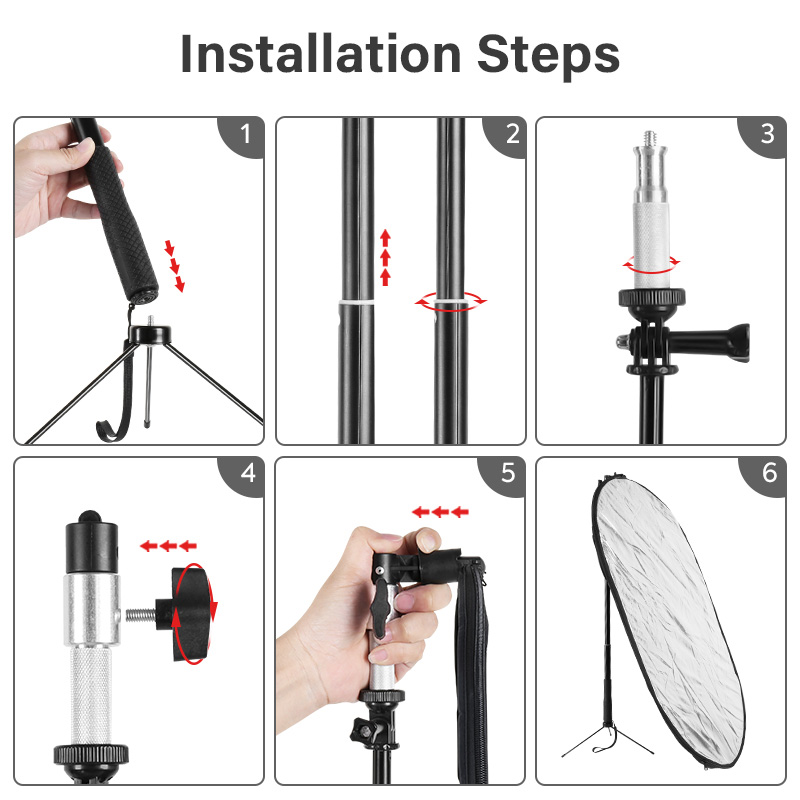 Installation Steps

1

2

3

4

5

6