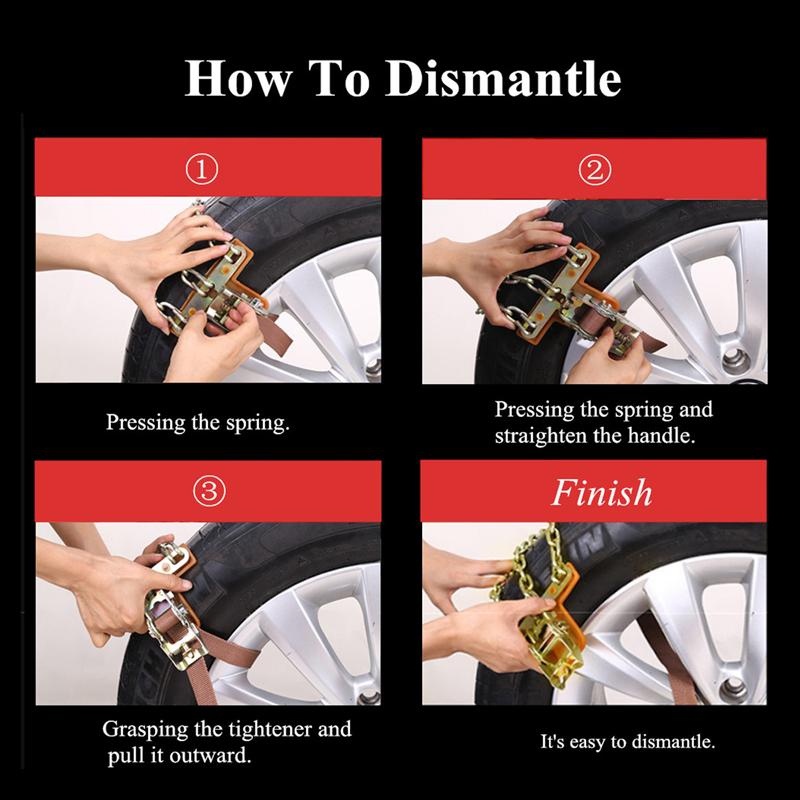 How To Dismantle

①

Pressing the spring.

②

Pressing the spring and straighten the handle.

③

Grasping the tightener and pull it outward.

Finish

It's easy to dismantle.