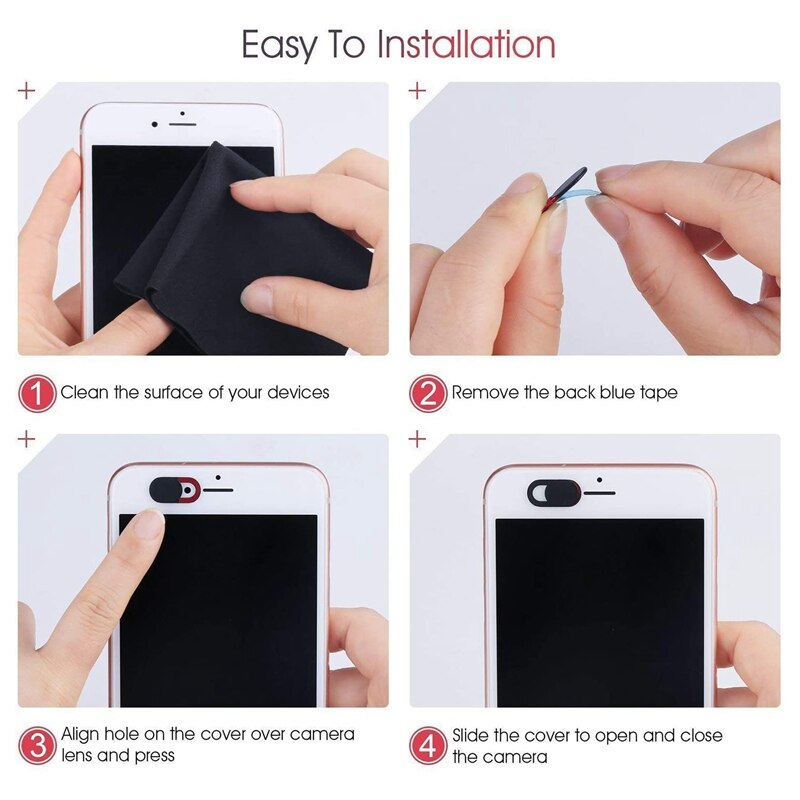 Easy To Installation

1 Clean the surface of your devices

2 Remove the back blue tape

3 Align hole on the cover over camera lens and press

4 Slide the cover to open and close the camera