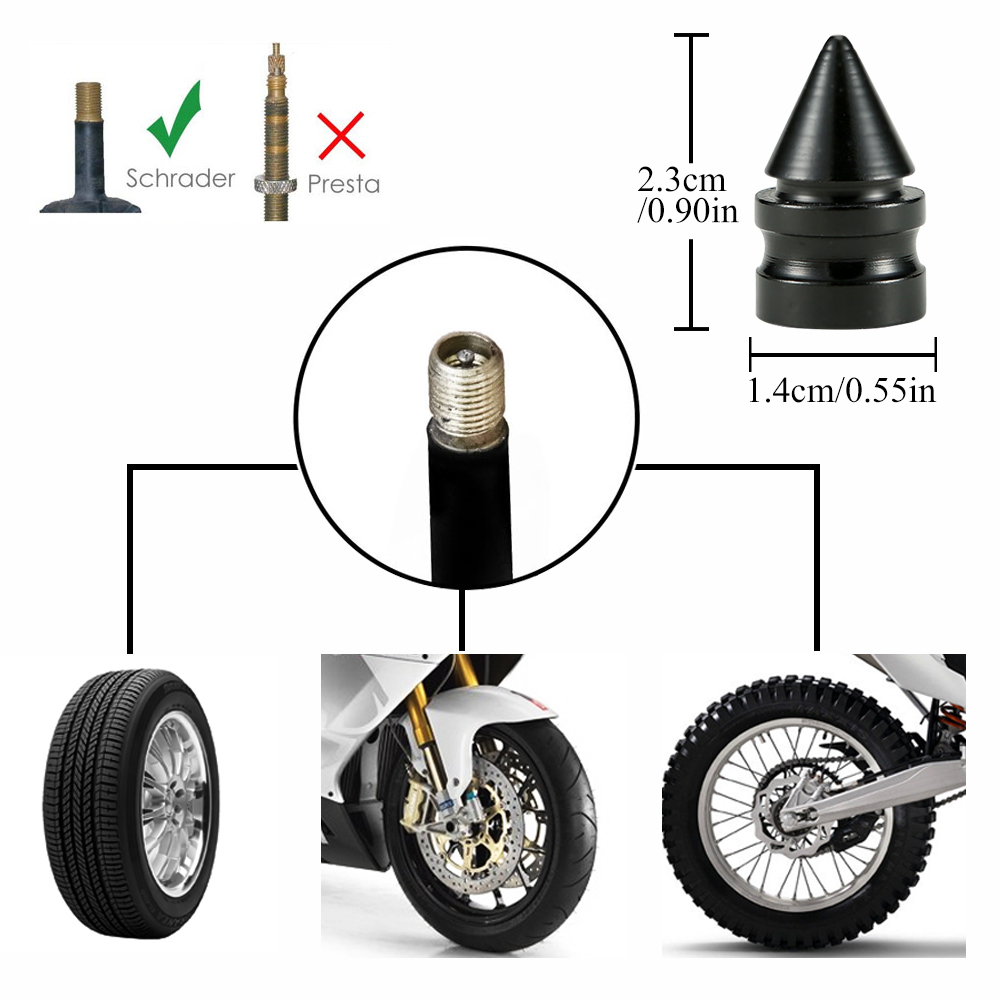 Schrader

Presta

2.3cm
/0.90in

1.4cm/0.55in