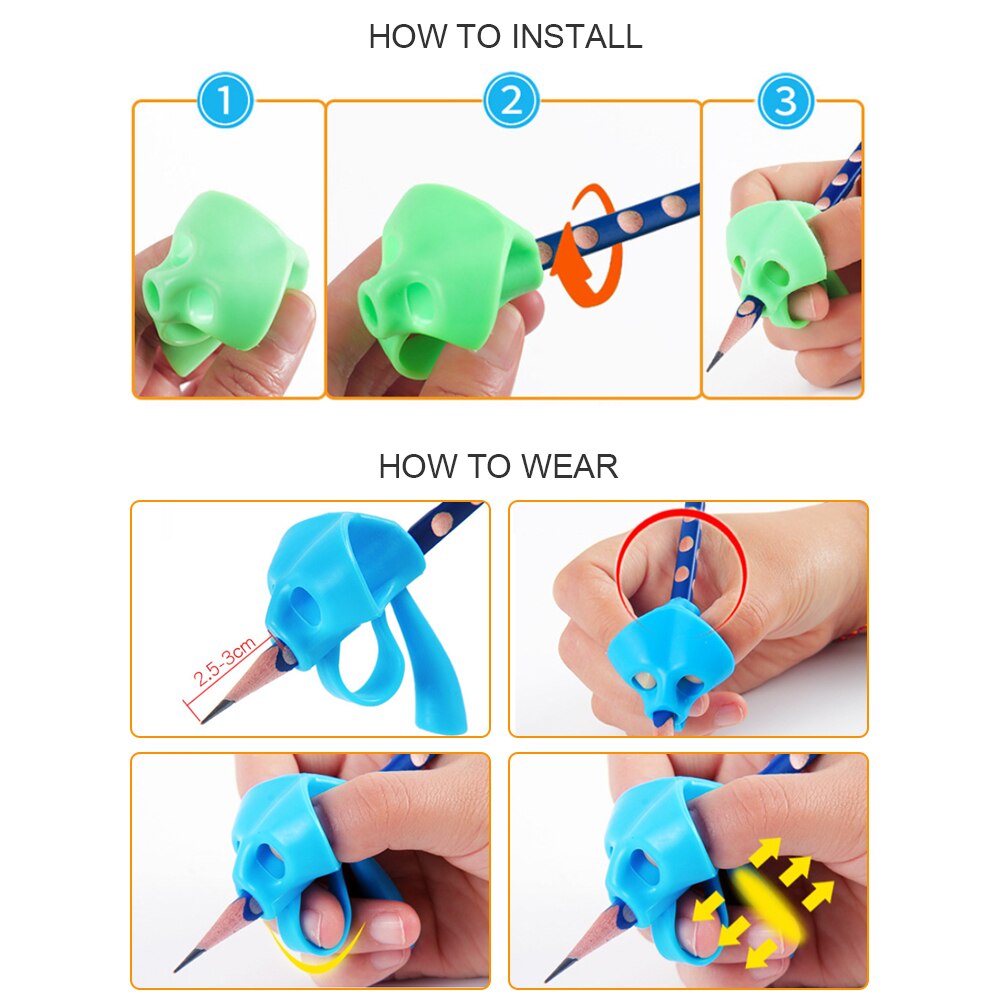 HOW TO INSTALL

1

2

3

HOW TO WEAR

2.5-3cm