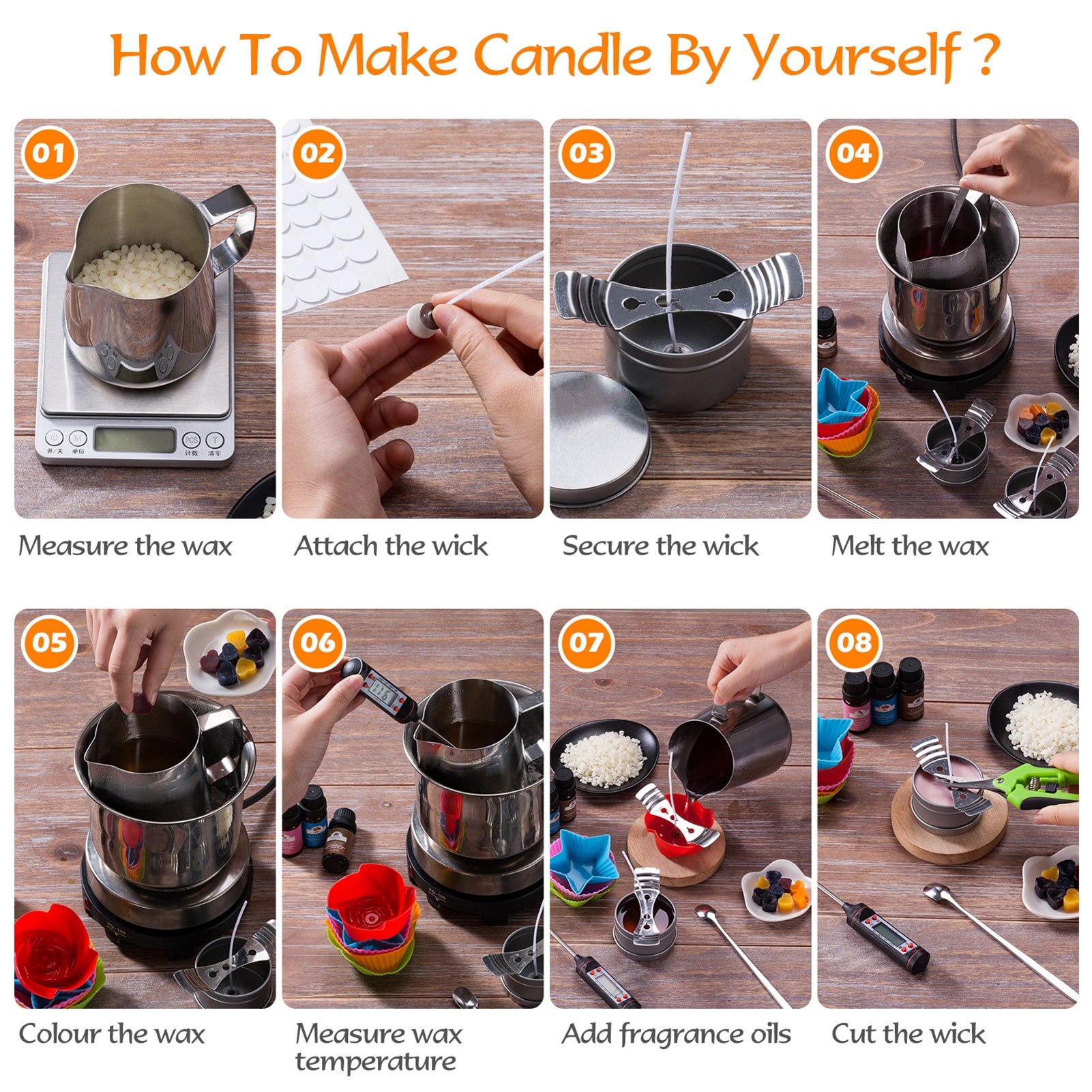 How To Make Candle By Yourself ?

01
Measure the wax

02
Attach the wick

03
Secure the wick

04
Melt the wax

05
Colour the wax

06
Measure wax temperature

07
Add fragrance oils

08
Cut the wick