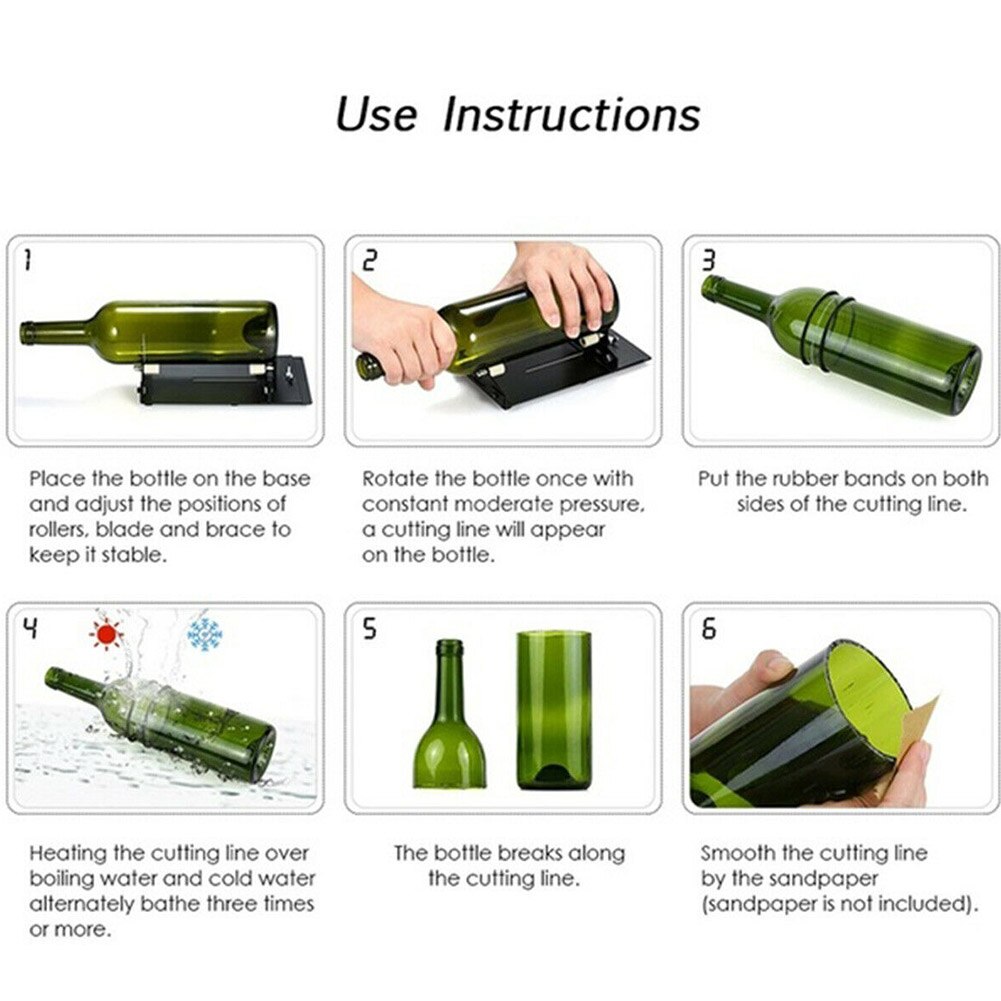 Use Instructions

1

Place the bottle on the base and adjust the positions of rollers, blade and brace to keep it stable.

2

Rotate the bottle once with constant moderate pressure, a cutting line will appear on the bottle.

3

Put the rubber bands on both sides of the cutting line.

4

Heating the cutting line over boiling water and cold water alternately bathe three times or more.

5

The bottle breaks along the cutting line.

6

Smooth the cutting line by the sandpaper (sandpaper is not included).