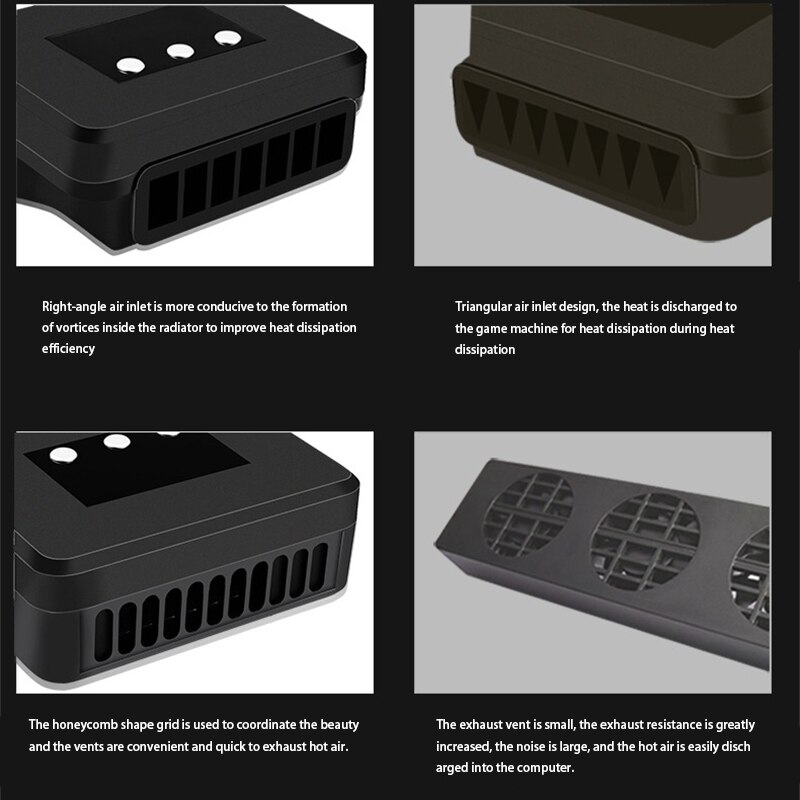 Right-angle air inlet is more conducive to the formation of vortices inside the radiator to improve heat dissipation efficiency

Triangular air inlet design, the heat is discharged to the game machine for heat dissipation during heat dissipation

The honeycomb shape grid is used to coordinate the beauty and the vents are convenient and quick to exhaust hot air.

The exhaust vent is small, the exhaust resistance is greatly increased, the noise is large, and the hot air is easily disch arged into the computer.