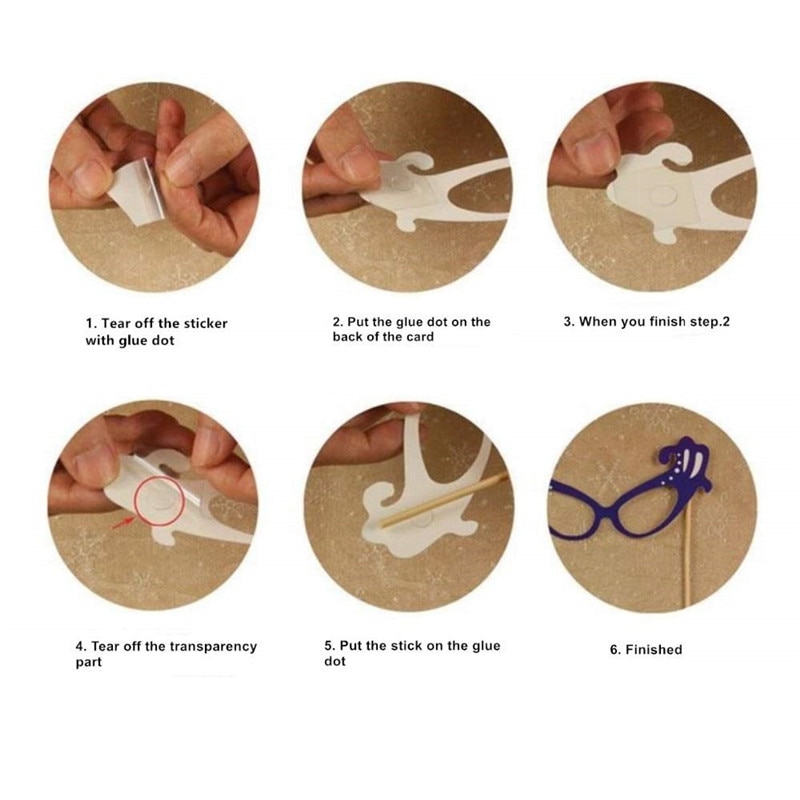 1. Tear off the sticker with glue dot

2. Put the glue dot on the back of the card

3. When you finish step.2

4. Tear off the transparency part

5. Put the stick on the glue dot

6. Finished