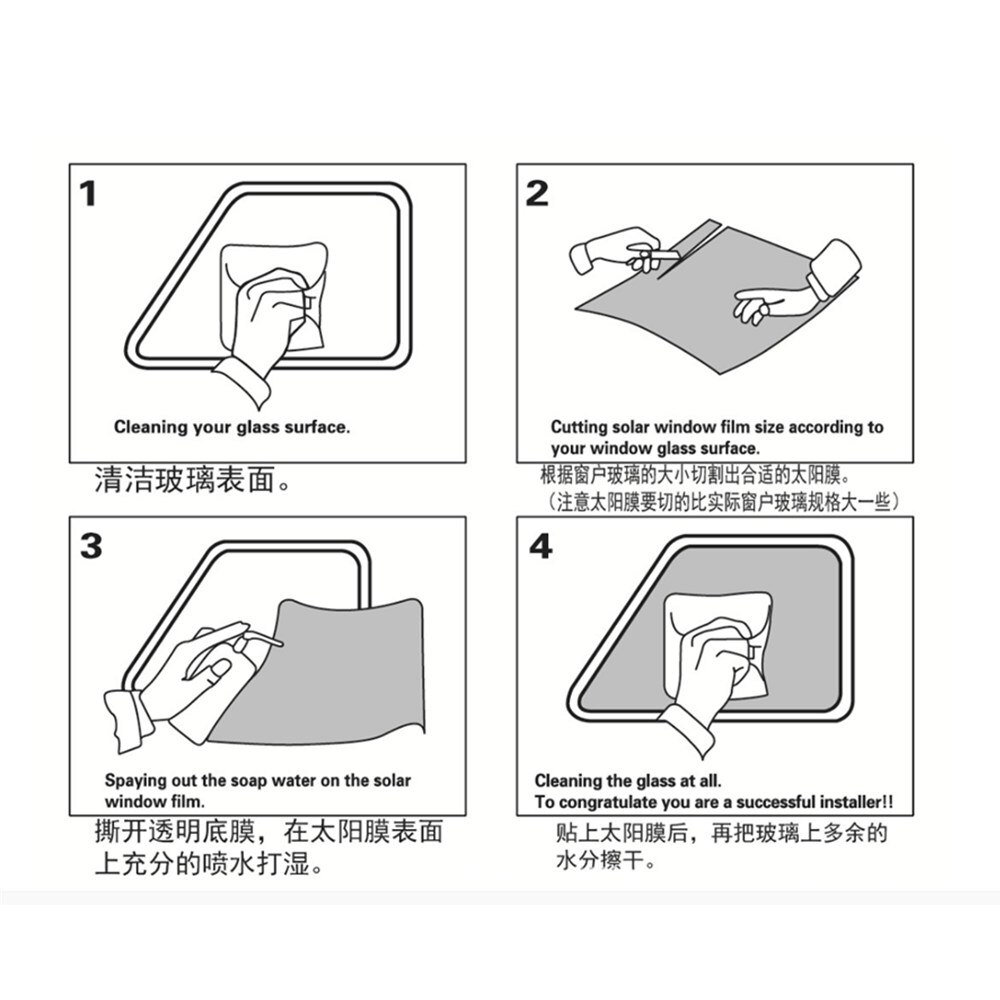 1

Cleaning your glass surface.

清洁玻璃表面。

2

Cutting solar window film size according to your window glass surface.

根据窗户玻璃的大小切割出合适的太阳膜。
（注意太阳膜要切的比实际窗户玻璃规格大一些）

3

Spaying out the soap water on the solar window film.

撕开透明底膜，在太阳膜表面上充分的喷水打湿。

4

Cleaning the glass at all.
To congratulate you are a successful installer!!

贴上太阳膜后，再把玻璃上多余的水分擦干。