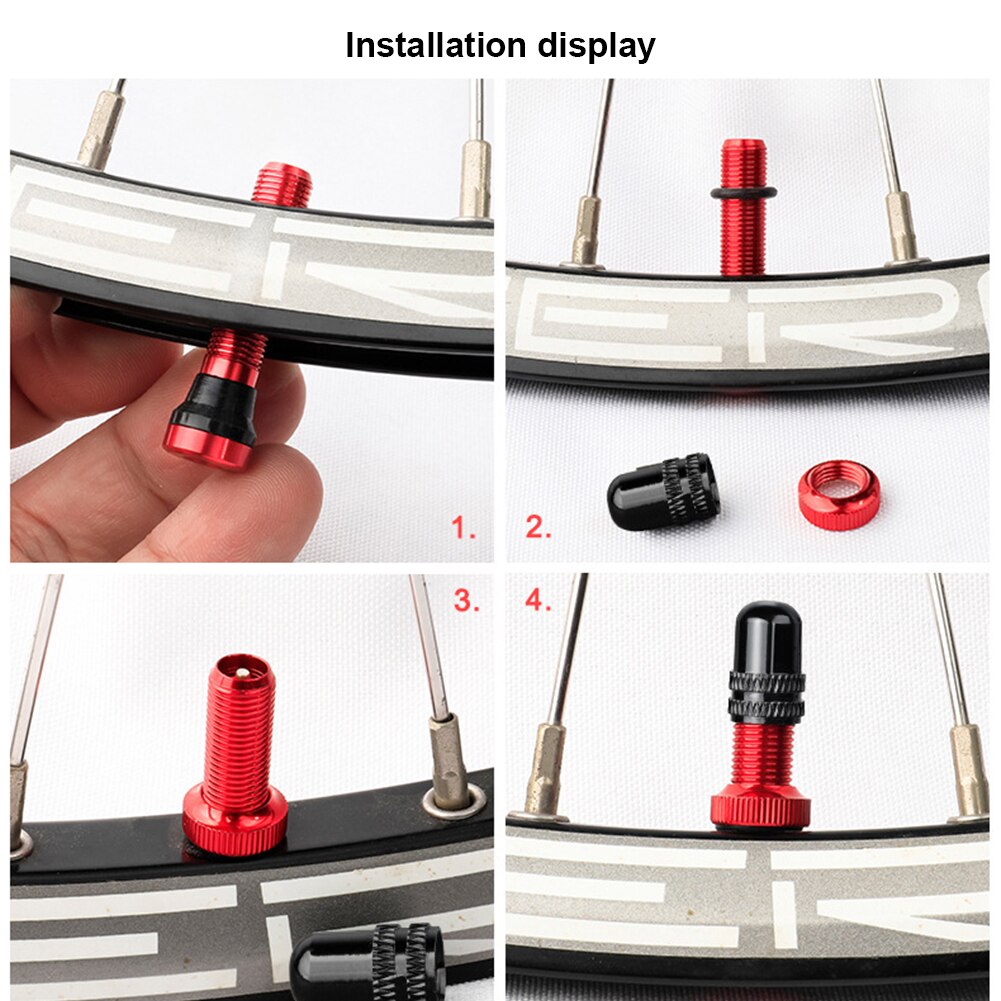 Installation display

1.

2.

3.

4.