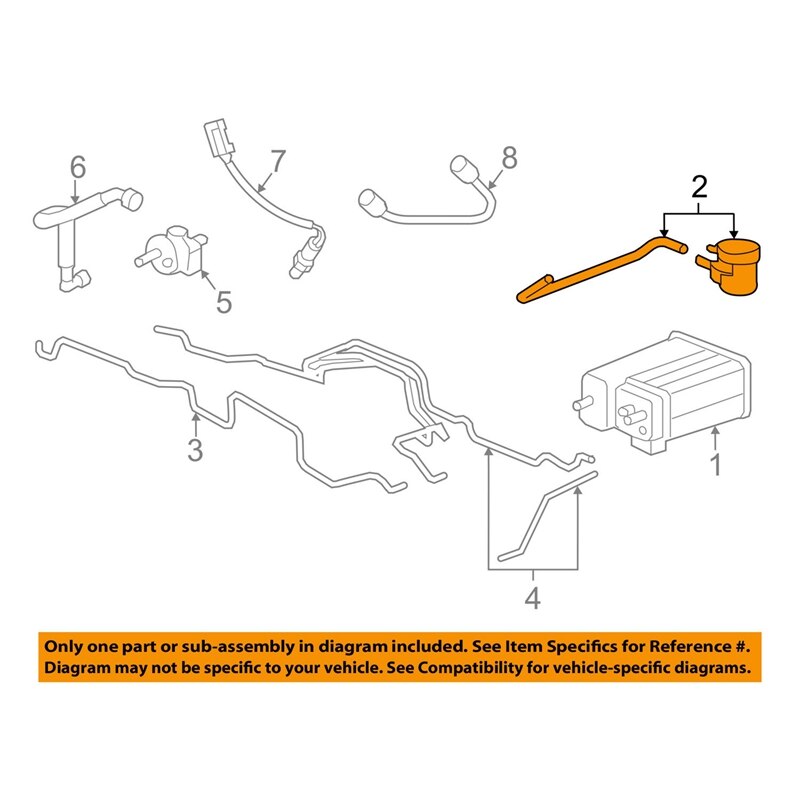 6
7
8
2
5
3
1
4

Only one part or sub-assembly in diagram included. See Item Specifics for Reference #.
Diagram may not be specific to your vehicle. See Compatibility for vehicle-specific diagrams.