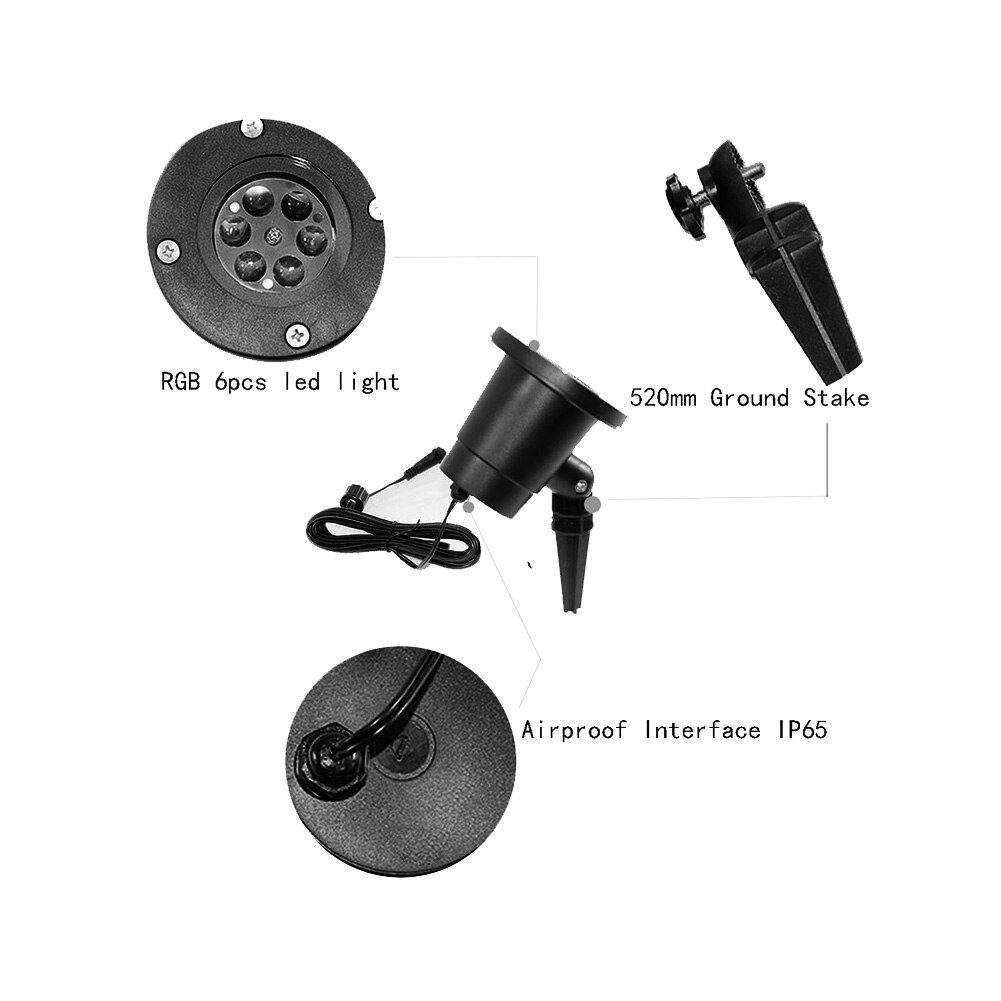 RGB 6pcs led light

520mm Ground Stake

Airproof Interface IP65