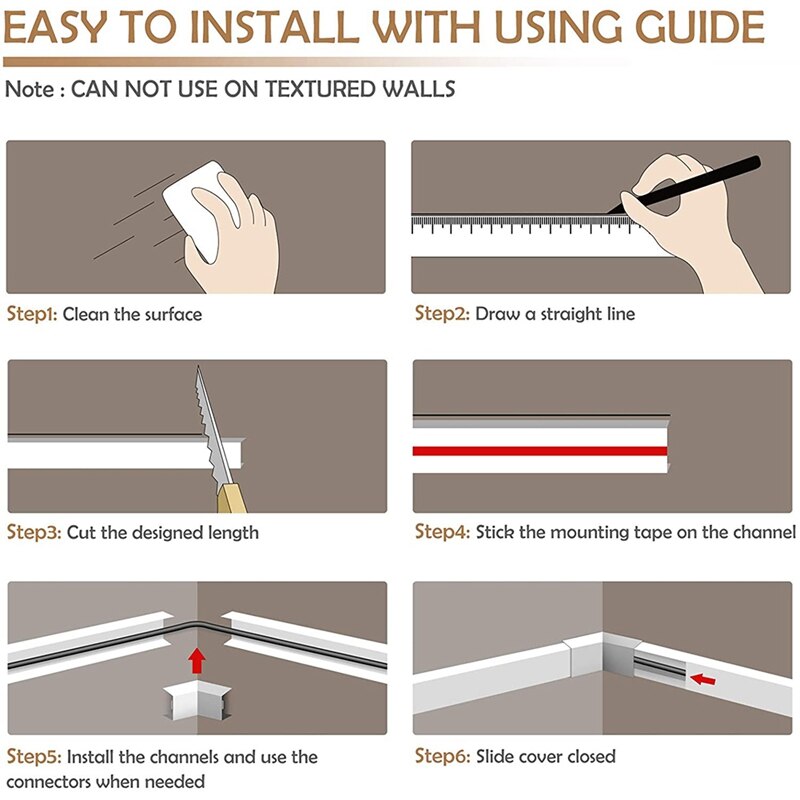 EASY TO INSTALL WITH USING GUIDE

Note : CAN NOT USE ON TEXTURED WALLS

Step1: Clean the surface

Step2: Draw a straight line

Step3: Cut the designed length

Step4: Stick the mounting tape on the channel

Step5: Install the channels and use the connectors when needed

Step6: Slide cover closed