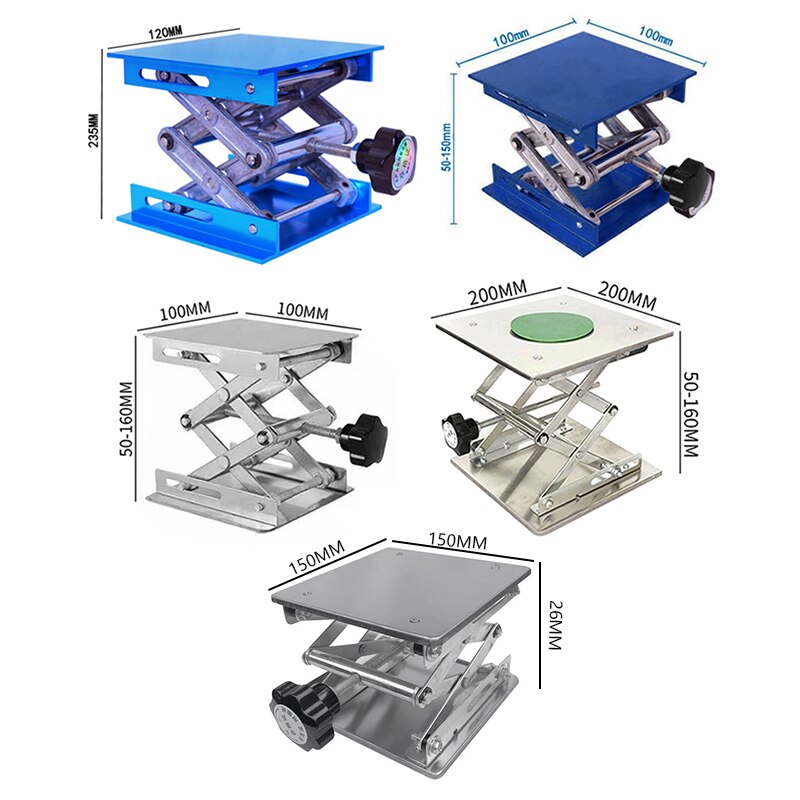 120MM
235MM

100mm
100mm
50-150mm

100MM
100MM
50-160MM

200MM
200MM
50-160MM

150MM
150MM
26MM