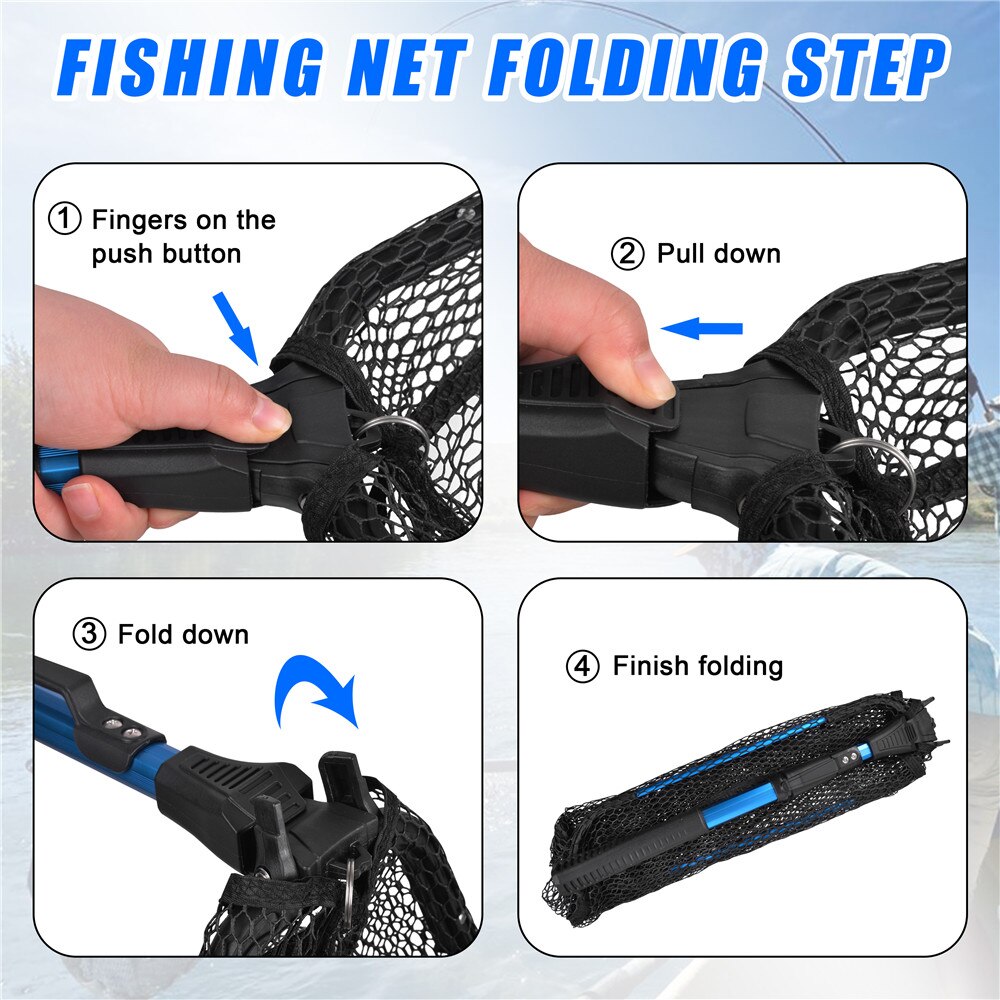 FISHING NET FOLDING STEP

① Fingers on the push button

② Pull down

③ Fold down

④ Finish folding