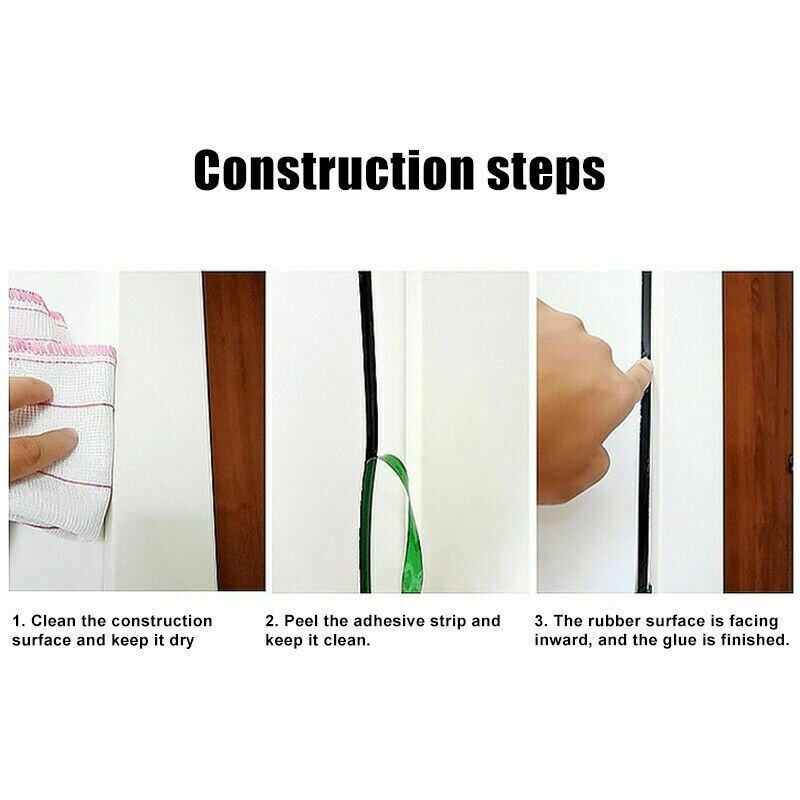 Construction steps

1. Clean the construction surface and keep it dry

2. Peel the adhesive strip and keep it clean.

3. The rubber surface is facing inward, and the glue is finished.