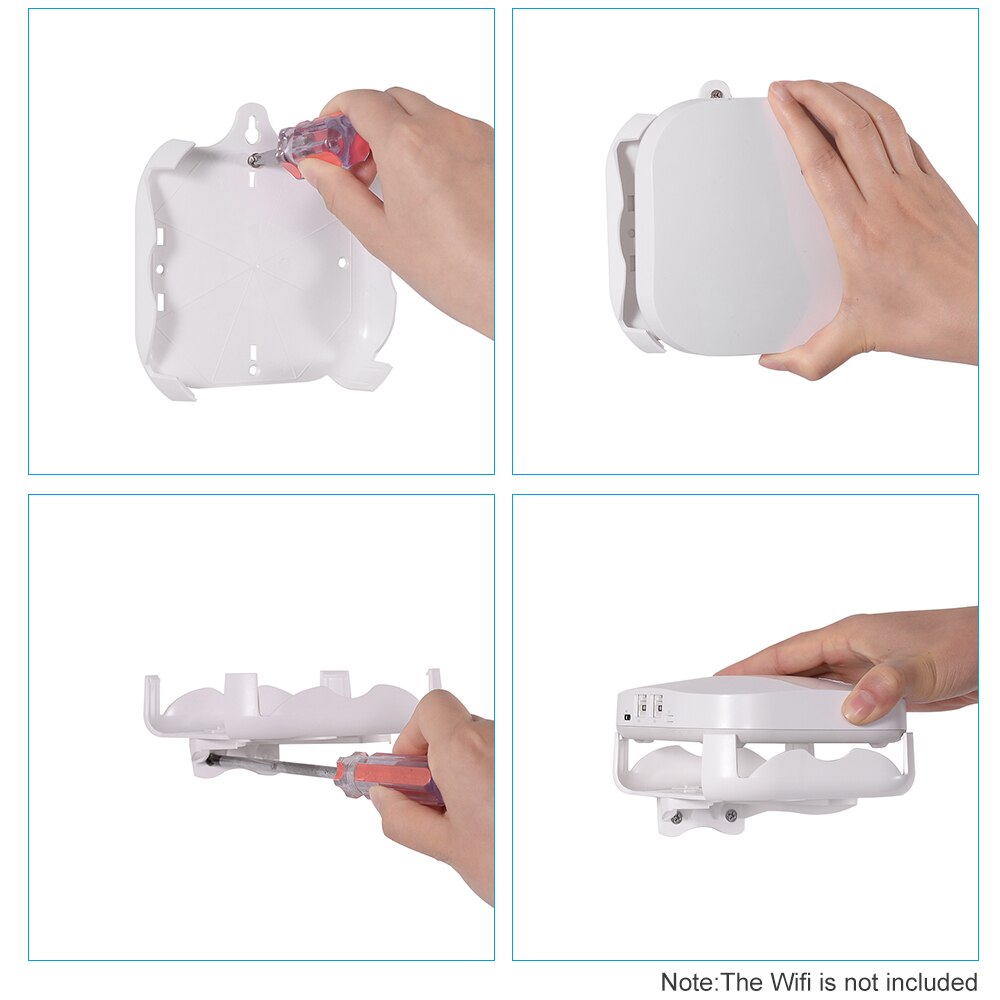 Note:The Wifi is not included