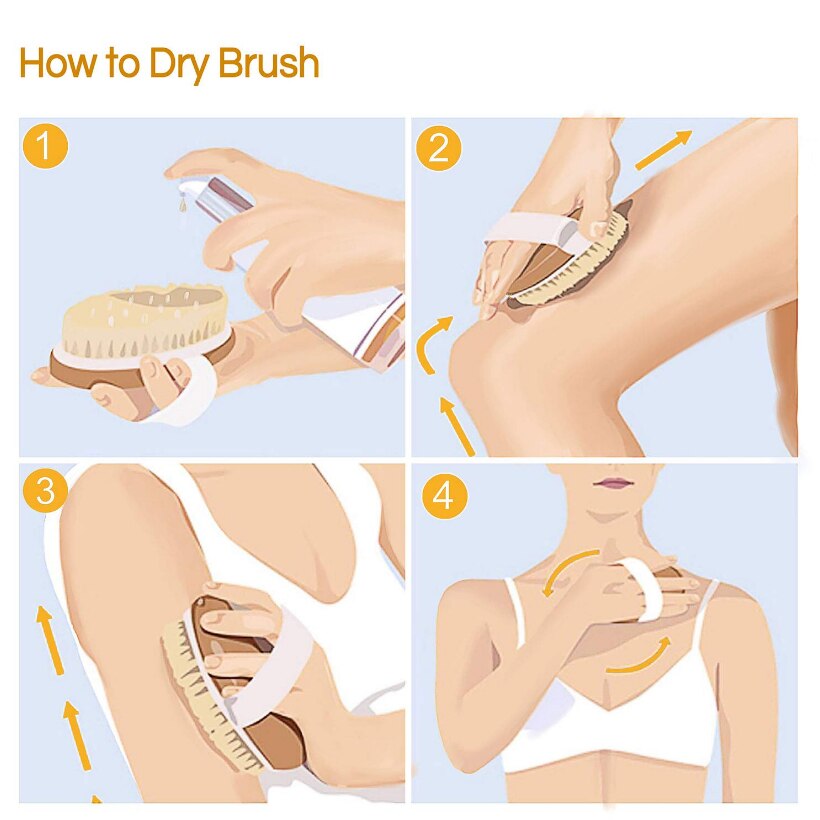 How to Dry Brush

1

2

3

4